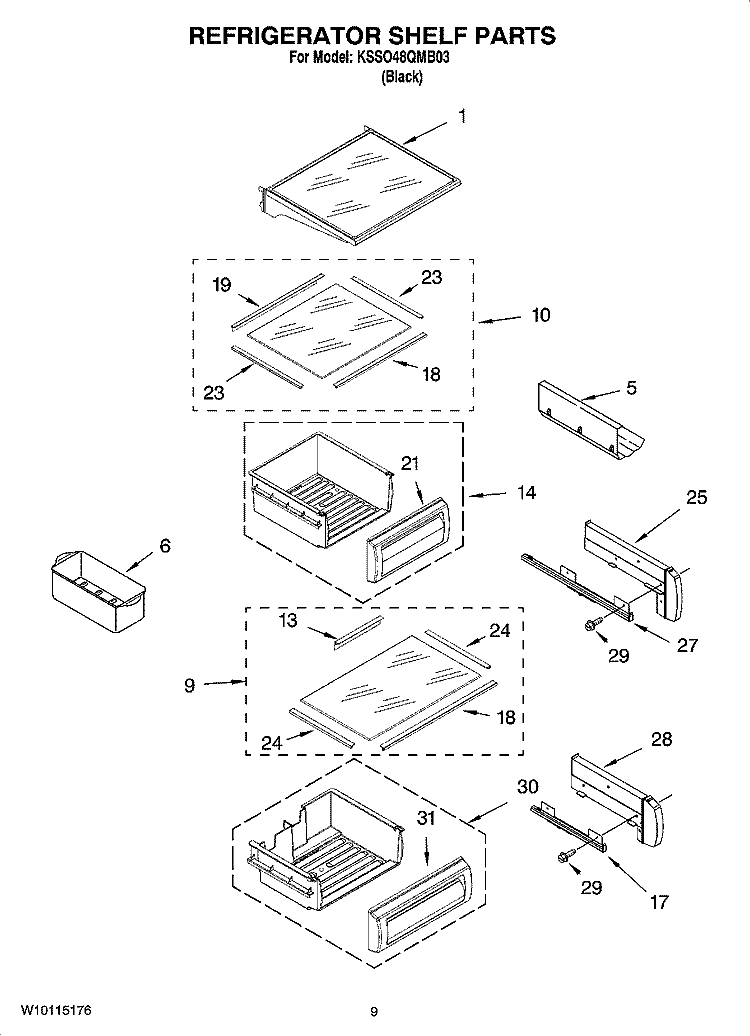 REFRIGERATOR SHELF PARTS
For Model: KSSO48QMB03
(Black)

1
19
23
10
23
18
5
21
14
25
6
13
24
27
29
9
18
24
28
30
31
29
17

W10115176
9