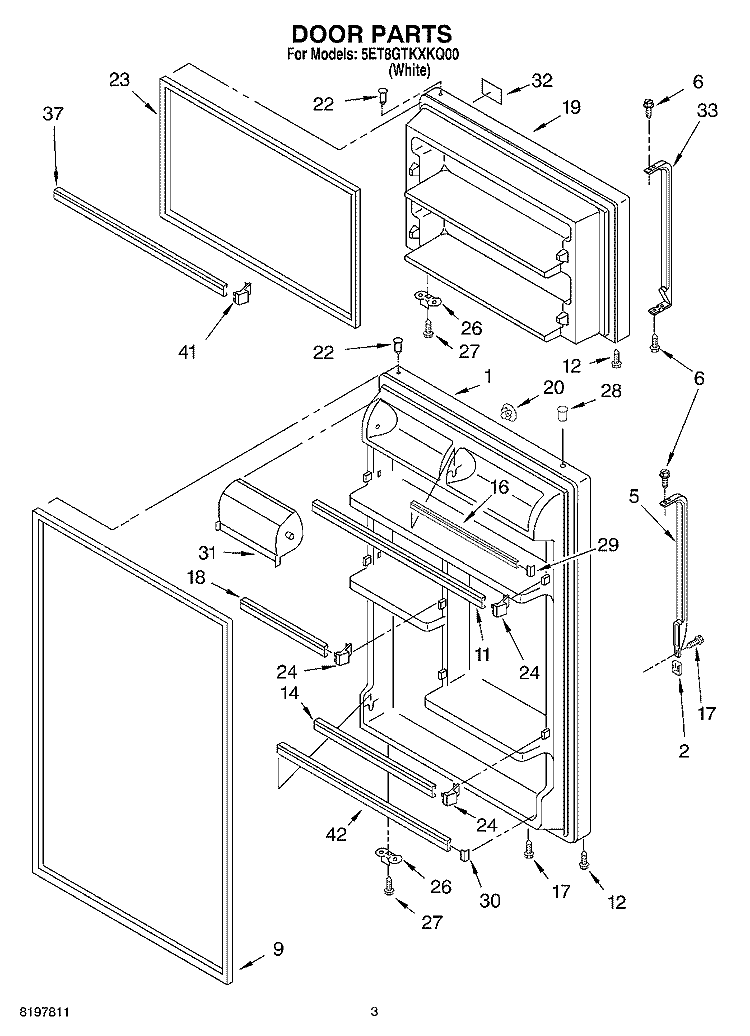 DOOR PARTS
For Models: 5ET8GTKXKQ00
(White)

23
37
22
32
19
6
33
41
26
27
22
12
6
1
20
28
16
5
31
29
18
11
24
24
14
17
2
42
24
26
30
17
12
27
9

8197811
3