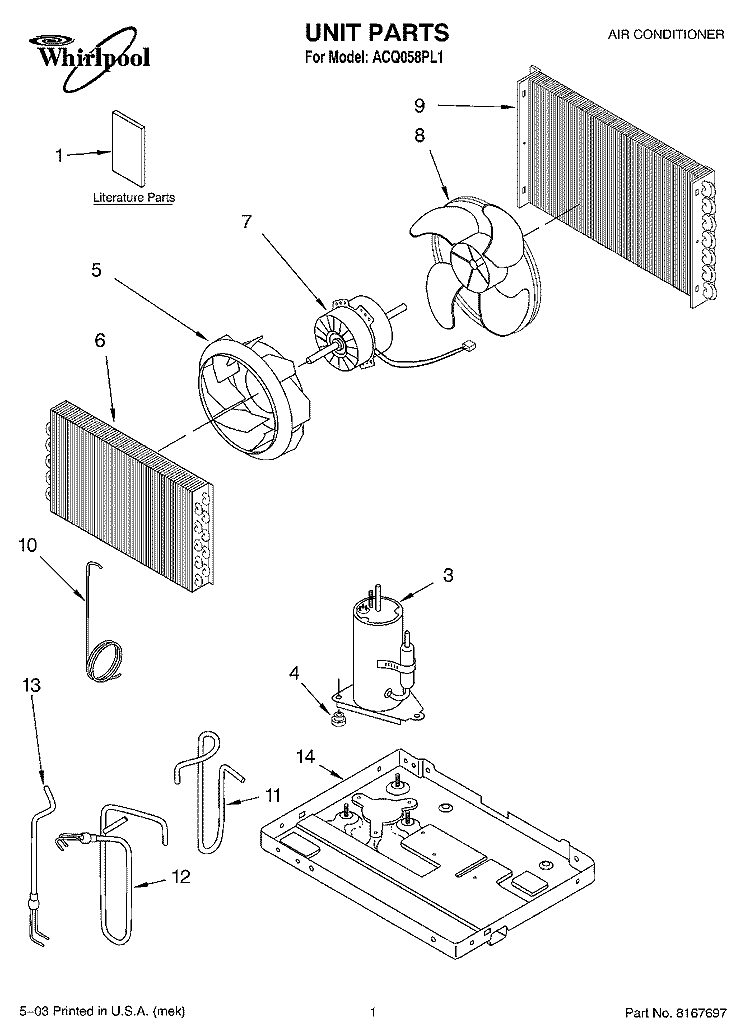 Whirlpool

UNIT PARTS
For Model: ACQ058PL1

AIR CONDITIONER

1
Literature Parts

9
8
7
5
6
10
3
4
13
14
11
12

5–03 Printed in U.S.A. (mek)

1

Part No. 8167697