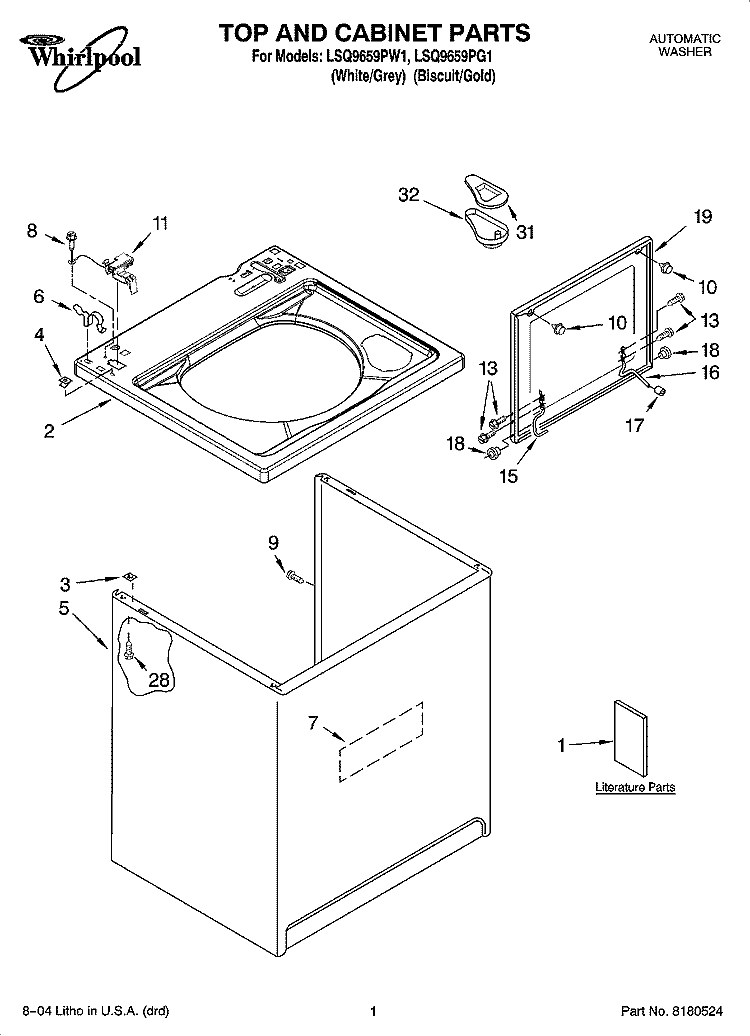 Whirlpool

TOP AND CABINET PARTS
For Models: LSQ9659PW1, LSQ9659PG1
(White/Grey) (Biscuit/Gold)

AUTOMATIC
WASHER

32
31
19
8
11
10
6
10
13
4
18
16
13
17
2
18
15
9
3
5
28
7
1
Literature Parts

8–04 Litho in U.S.A. (drd)
1
Part No. 8180524