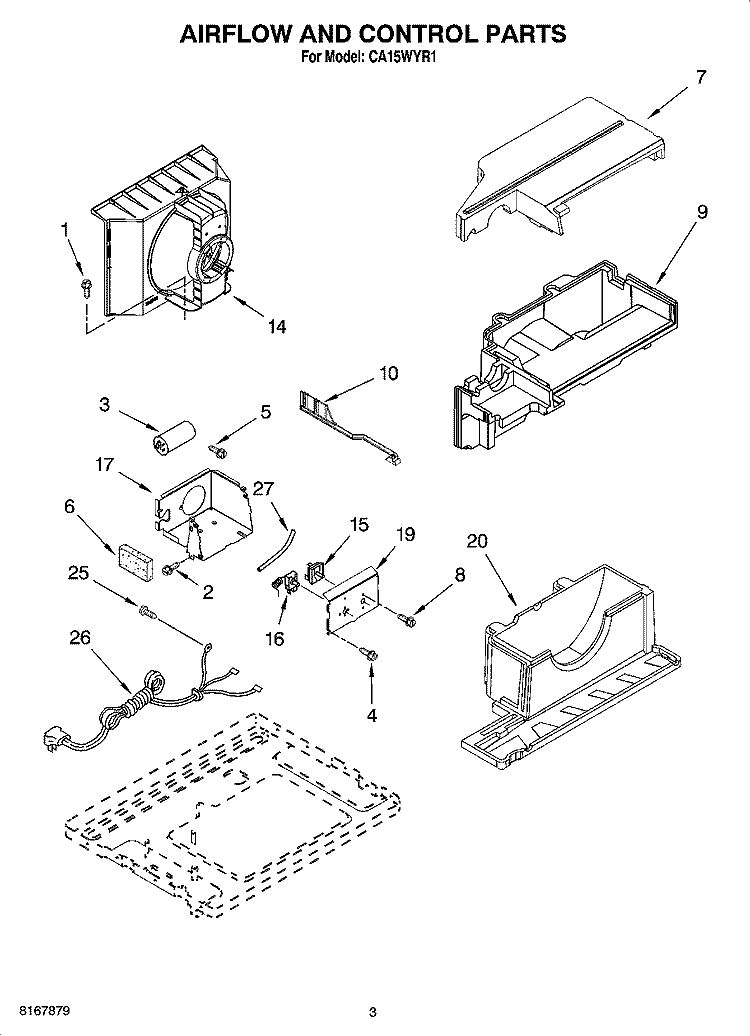 AIRFLOW AND CONTROL PARTS
For Model: CA15WYR1

7
1
9
14
10
3
5
17
27
6
15
19
20
25
2
8
16
26
4

8167879
3