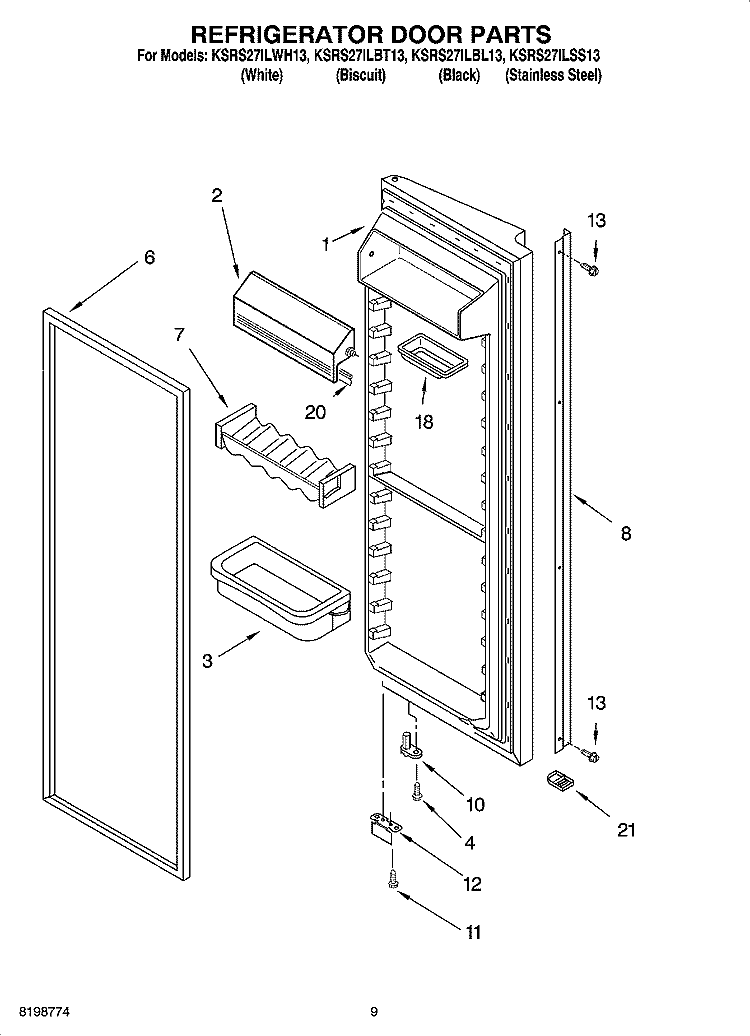 REFRIGERATOR DOOR PARTS

For Models: KSRS27ILWH13, KSRS27ILBT13, KSRS27ILBL13, KSRS27ILSS13
(White) (Biscuit) (Black) (Stainless Steel)

2

1

13

6

7

20

18

8

3

13

10

4

21

12

11

8198774

9