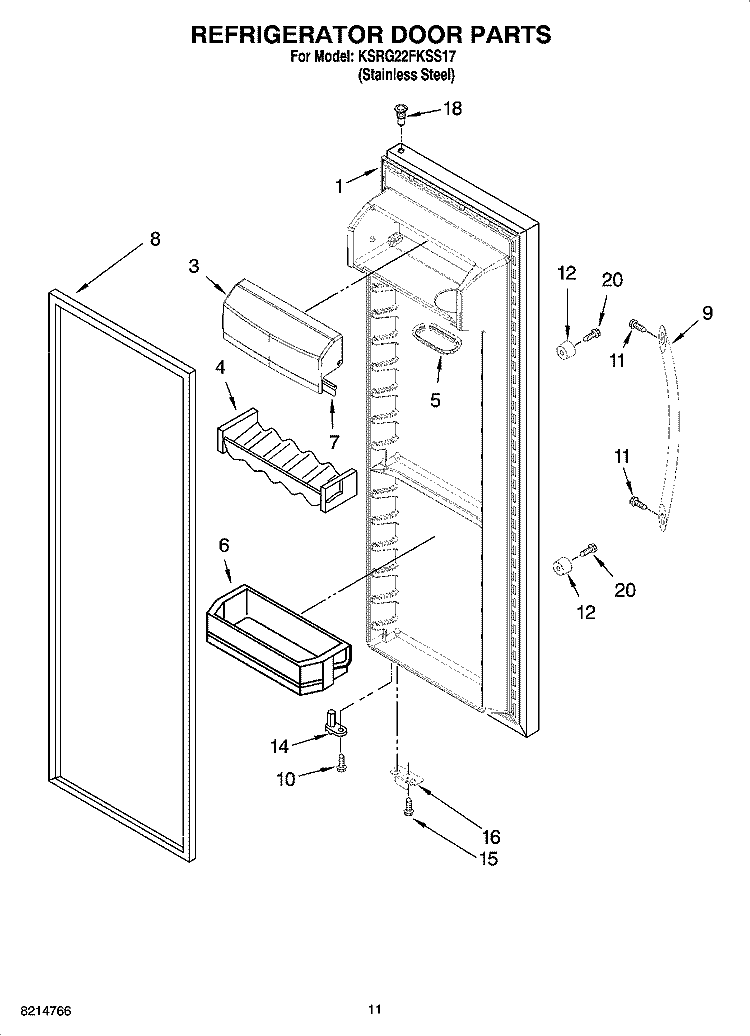 REFRIGERATOR DOOR PARTS
For Model: KSRG22FKSS17
(Stainless Steel)

18
1
8
3
12
20
9
11
5
4
7
11
6
20
12
14
10
16
15

8214766
11