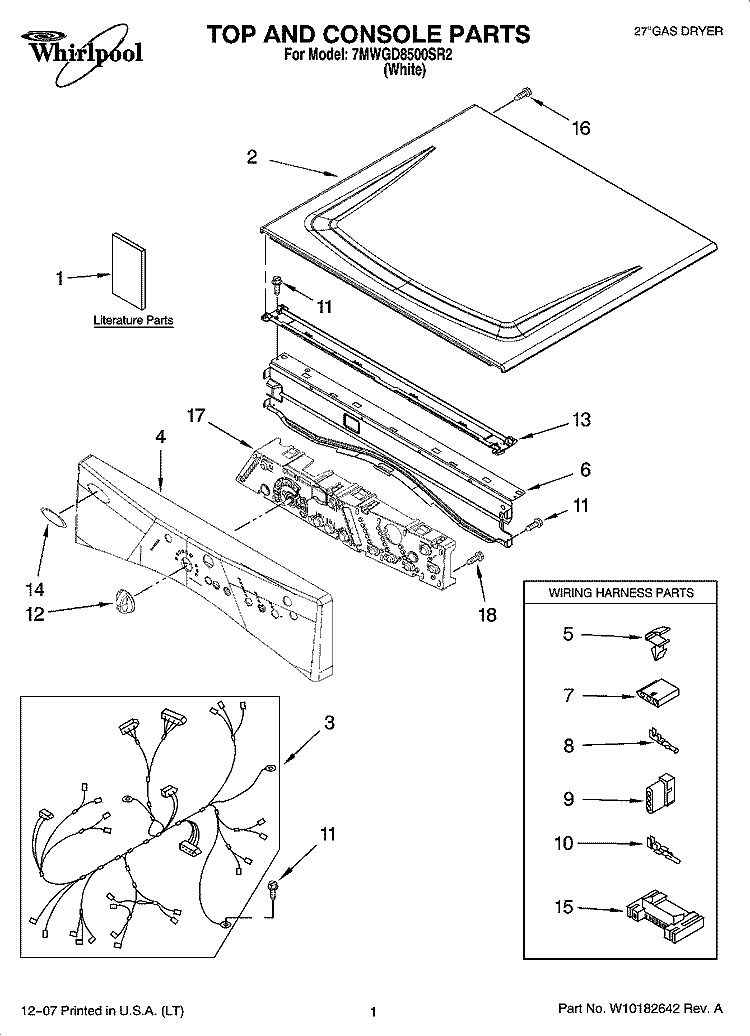 Whirlpool

TOP AND CONSOLE PARTS
For Model: 7MWGD8500SR2
(White)

27"GAS DRYER

16

2

1

Literature Parts

11

13

17

4

6

11

14

12

18

WIRING HARNESS PARTS

5

7

8

9

10

15

3

11

12–07 Printed in U.S.A. (LT)

1

Part No. W10182642 Rev. A