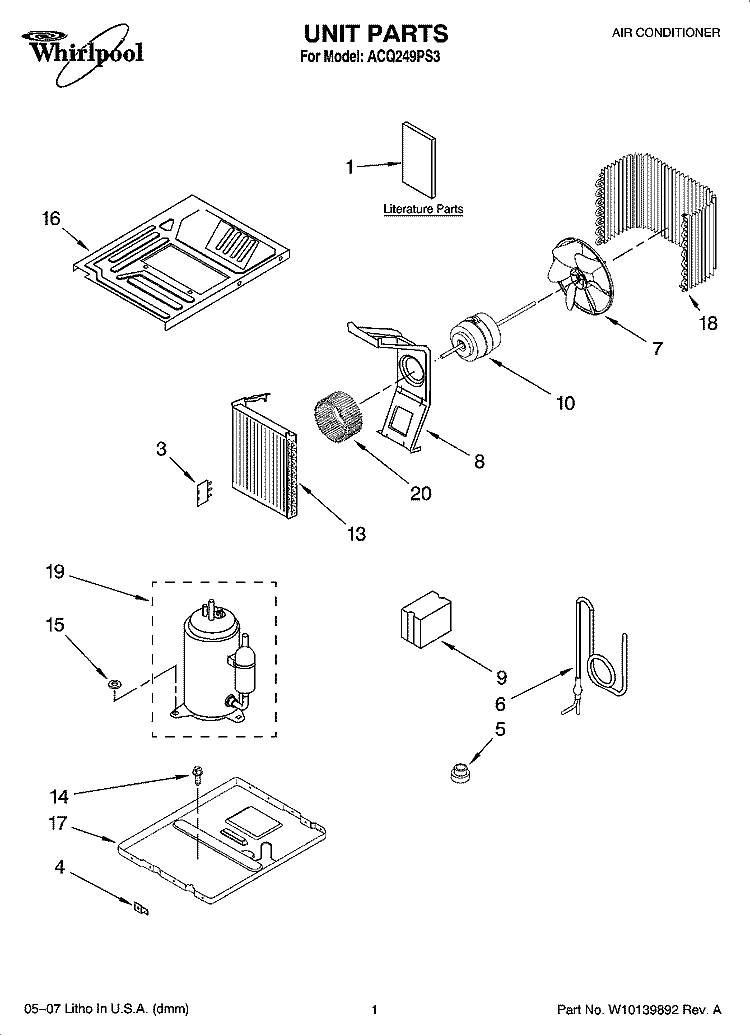 Whirlpool

UNIT PARTS
For Model: ACQ249PS3

AIR CONDITIONER

1
Literature Parts

16

18

7

10

8

20

3

13

19

15

9

6

5

14

17

4

05–07 Litho In U.S.A. (dmm)

1

Part No. W10139892 Rev. A