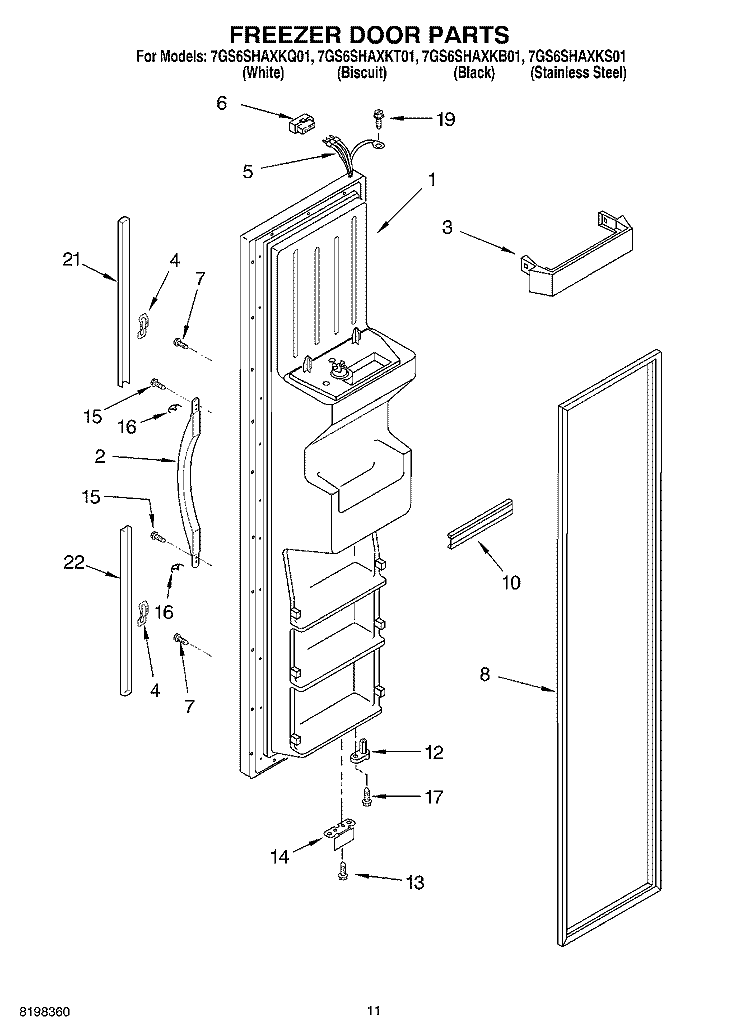 FREEZER DOOR PARTS

For Models: 7GS6SHAXKQ01, 7GS6SHAXKT01, 7GS6SHAXKB01, 7GS6SHAXKS01
(White) (Biscuit) (Black) (Stainless Steel)

6
19
5
1
3
21
4
7
15
16
2
15
22
16
4
7
10
8
12
17
14
13

8198360

11