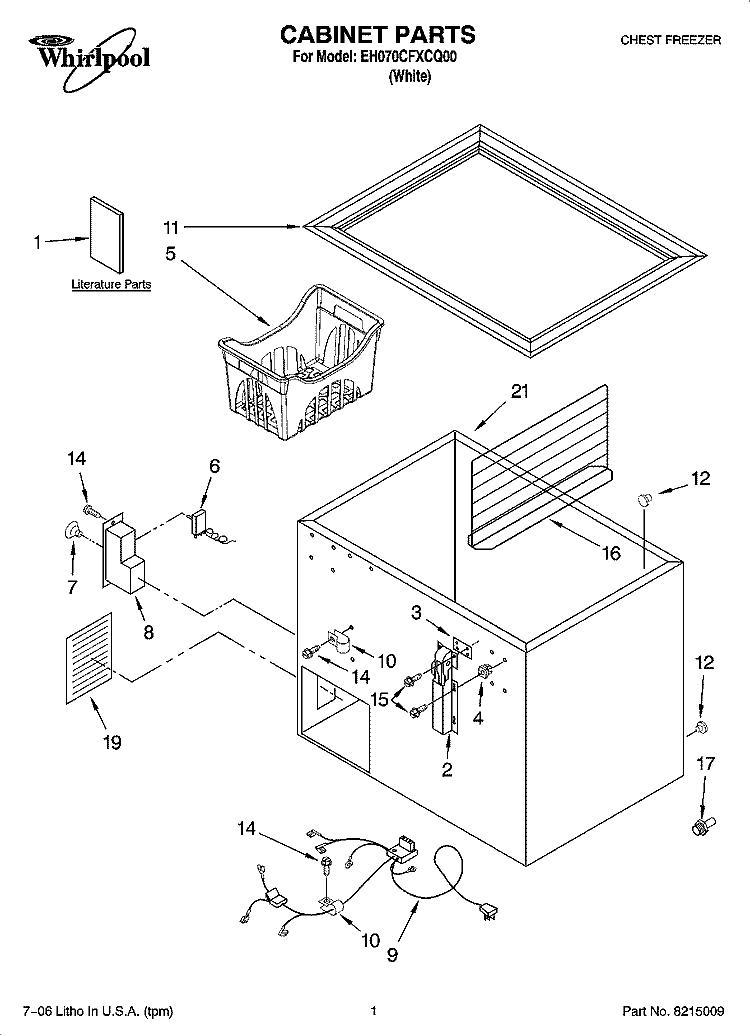 Whirlpool

CABINET PARTS
For Model: EH070CFXCQ00
(White)

CHEST FREEZER

1
Literature Parts
11
5
21
14
6
12
7
8
16
3
10
14
15
4
12
19
2
17
14
10
9

7–06 Litho In U.S.A. (tpm)
1
Part No. 8215009