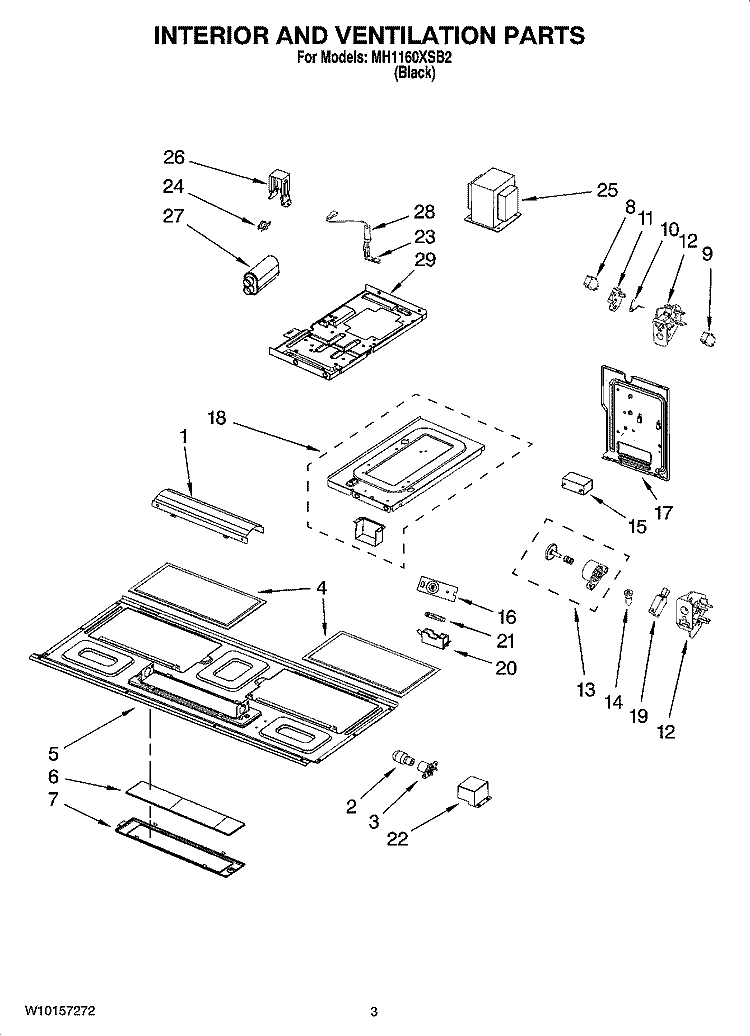 INTERIOR AND VENTILATION PARTS
For Models: MH1160XSB2
(Black)

26
24
27
28
23
29
25
8
11
10
12
9
18
1
17
15
4
16
21
20
13
14
19
12
5
6
7
2
3
22

W10157272
3