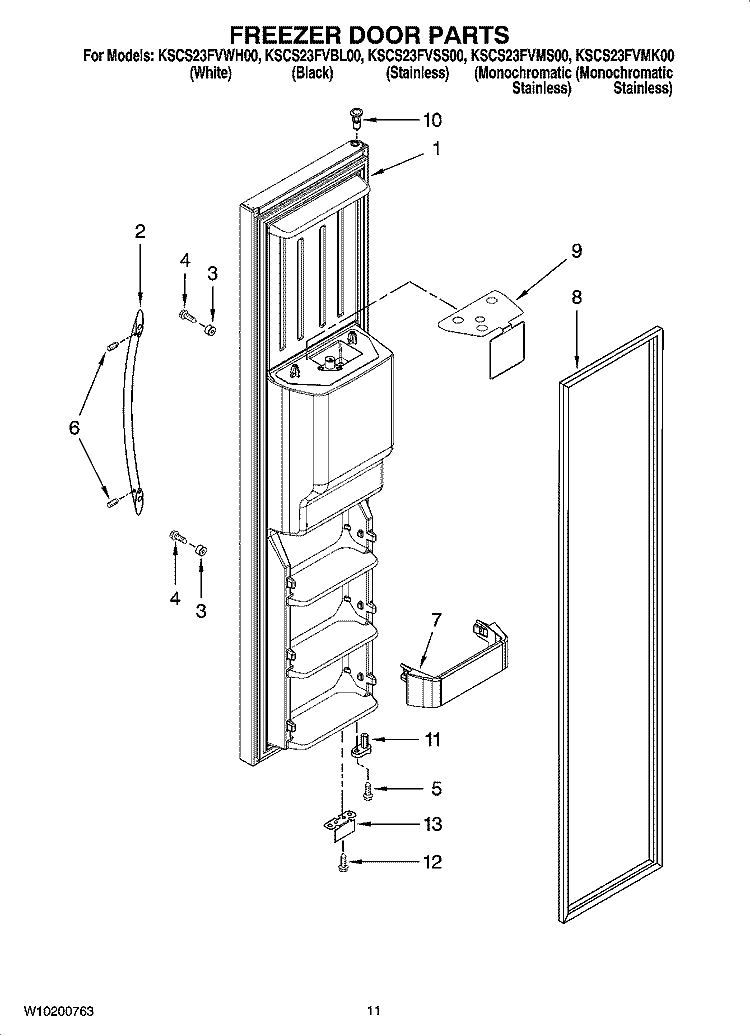 FREEZER DOOR PARTS

For Models: KSCS23FVWH00, KSCS23FVBL00, KSCS23FVSS00, KSCS23FVMS00, KSCS23FVMK00
(White) (Black) (Stainless) (Monochromatic Stainless) (Monochromatic Stainless)

10
1
2
4
3
9
8
6
4
3
7
11
5
13
12

W10200763
11