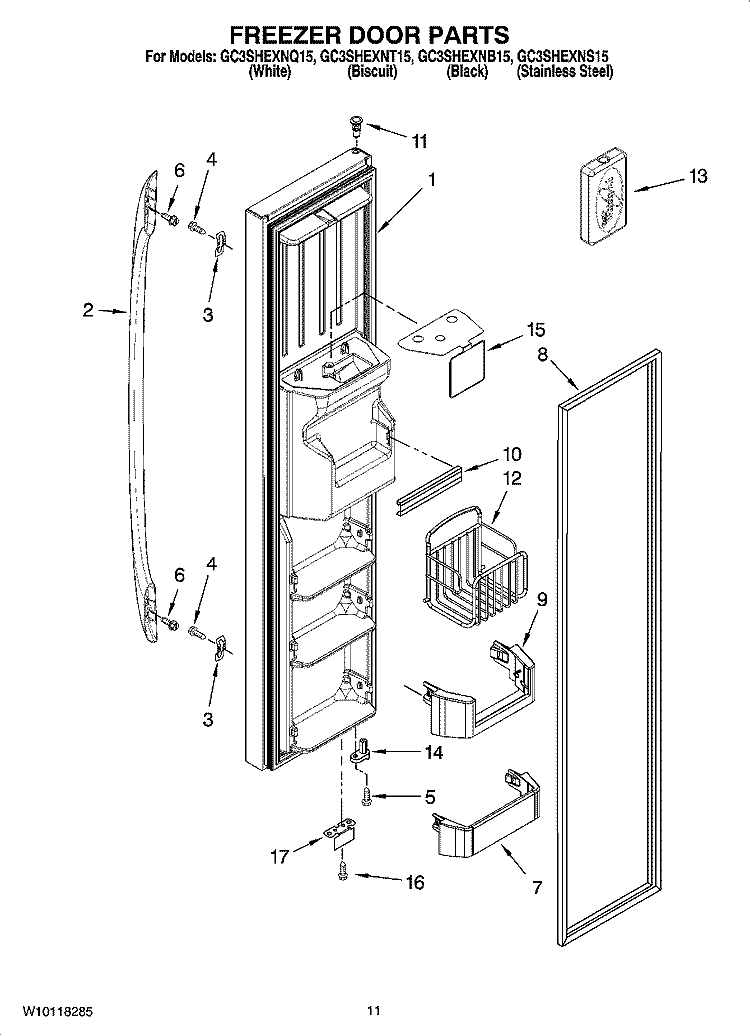 FREEZER DOOR PARTS

For Models: GC3SHEXNQ15, GC3SHEXNT15, GC3SHEXNB15, GC3SHEXNS15
(White) (Biscuit) (Black) (Stainless Steel)

11
6
4
1
13
2
3
15
8
10
12
6
4
9
3
14
5
17
16
7

W10118285

11