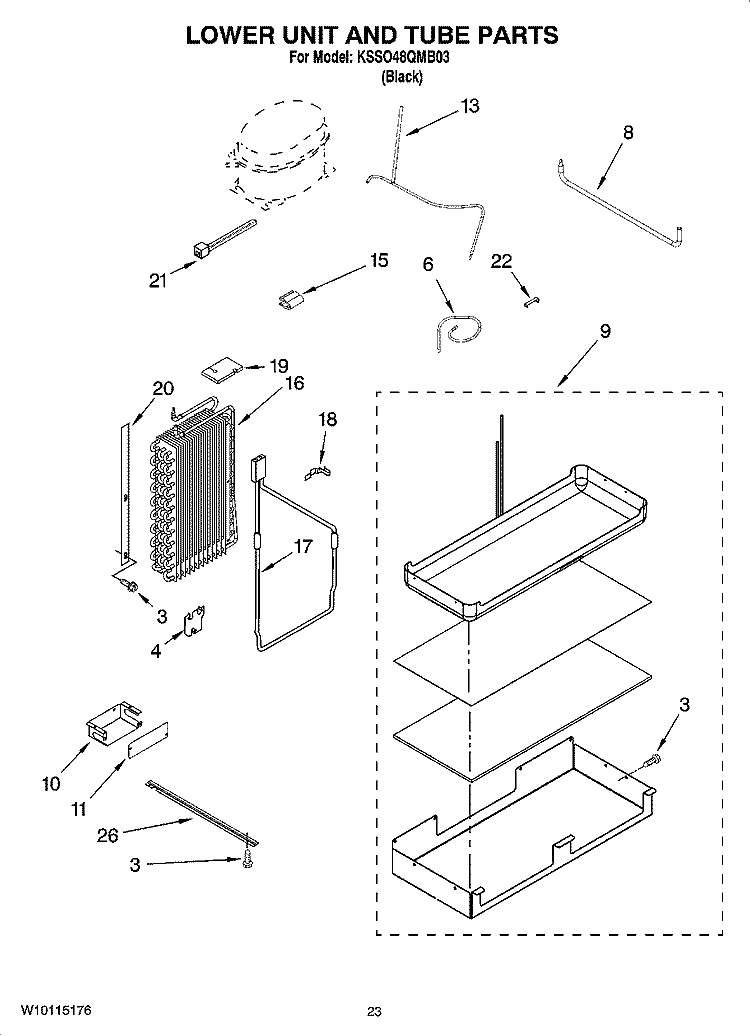 LOWER UNIT AND TUBE PARTS
For Model: KSSO48QMB03
(Black)

13
8
21
15
6
22
9
19
20
16
18
17
3
4
3
10
11
26
3

W10115176
23