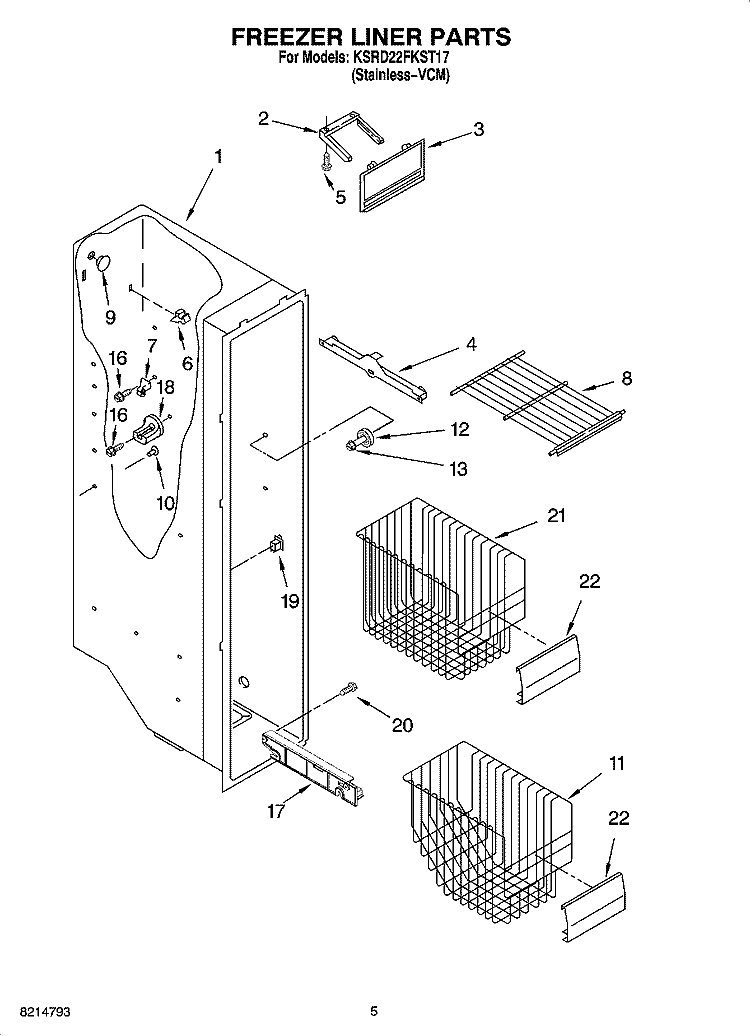 FREEZER LINER PARTS
For Models: KSRD22FKST17
(Stainless–VCM)

2
3
5
1
9
6
16
7
18
16
10
4
8
12
13
21
22
19
20
17
11
22

8214793
5