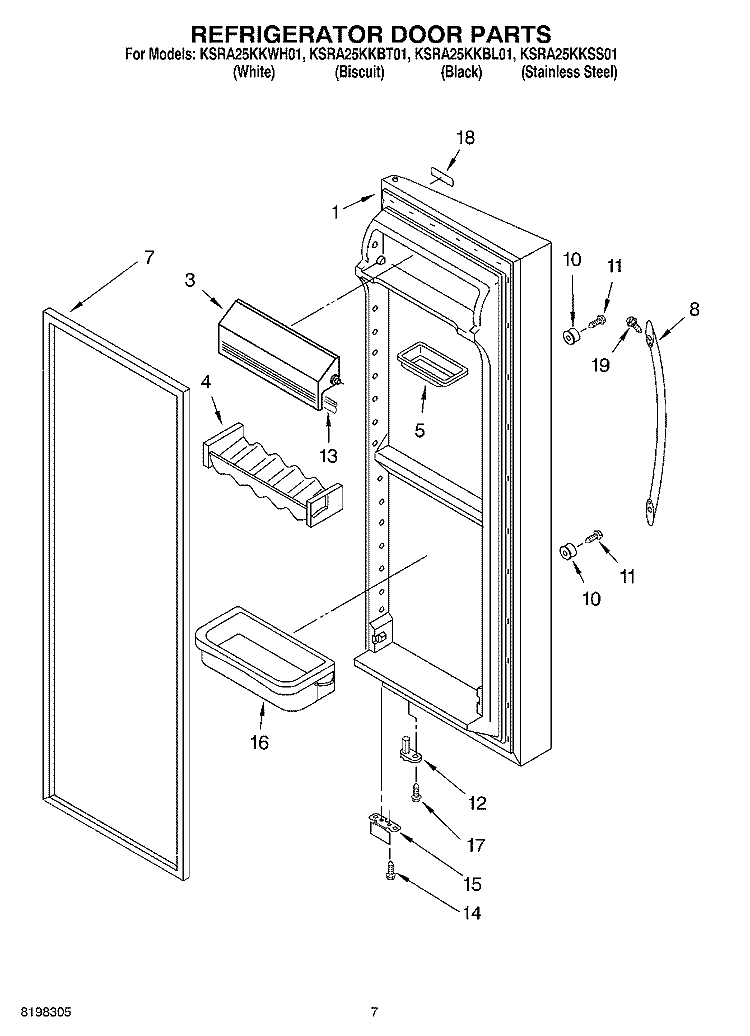 REFRIGERATOR DOOR PARTS

For Models: KSRA25KKWH01, KSRA25KKBT01, KSRA25KKBL01, KSRA25KKSS01
(White) (Biscuit) (Black) (Stainless Steel)

18
1
7
3
10
11
8
19
4
5
13
11
10
16
12
17
15
14

8198305

7