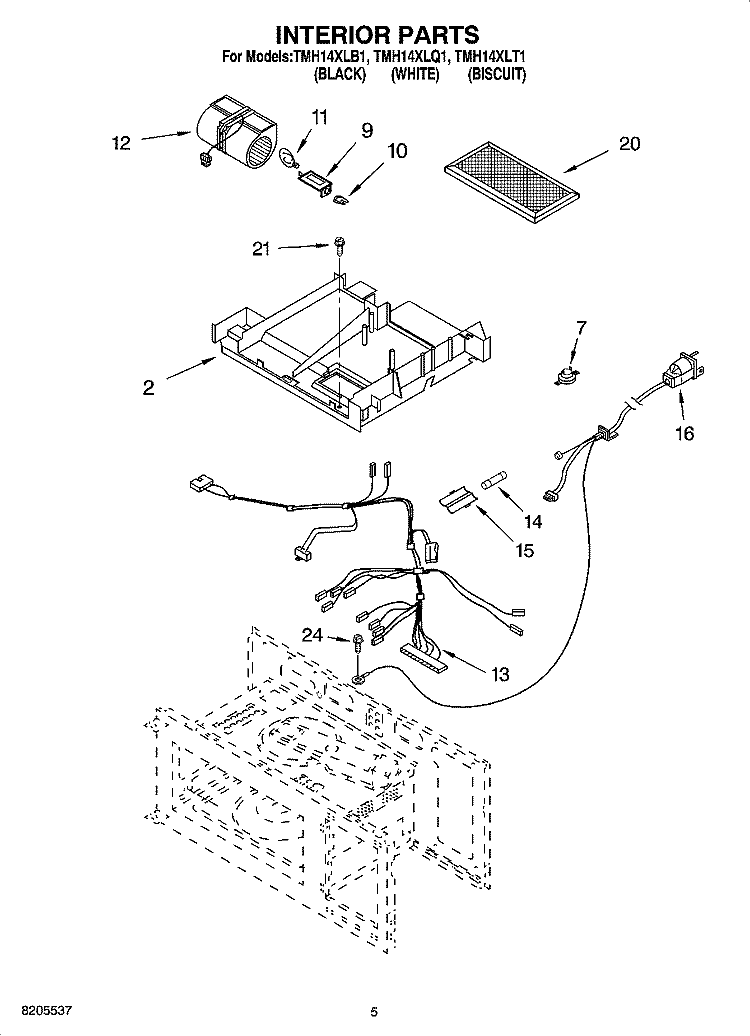 INTERIOR PARTS
For Models:TMH14XLB1, TMH14XLQ1, TMH14XLT1
(BLACK) (WHITE) (BISCUIT)

12
11
9
10
20
21
2
7
16
14
15
24
13

8205537
5