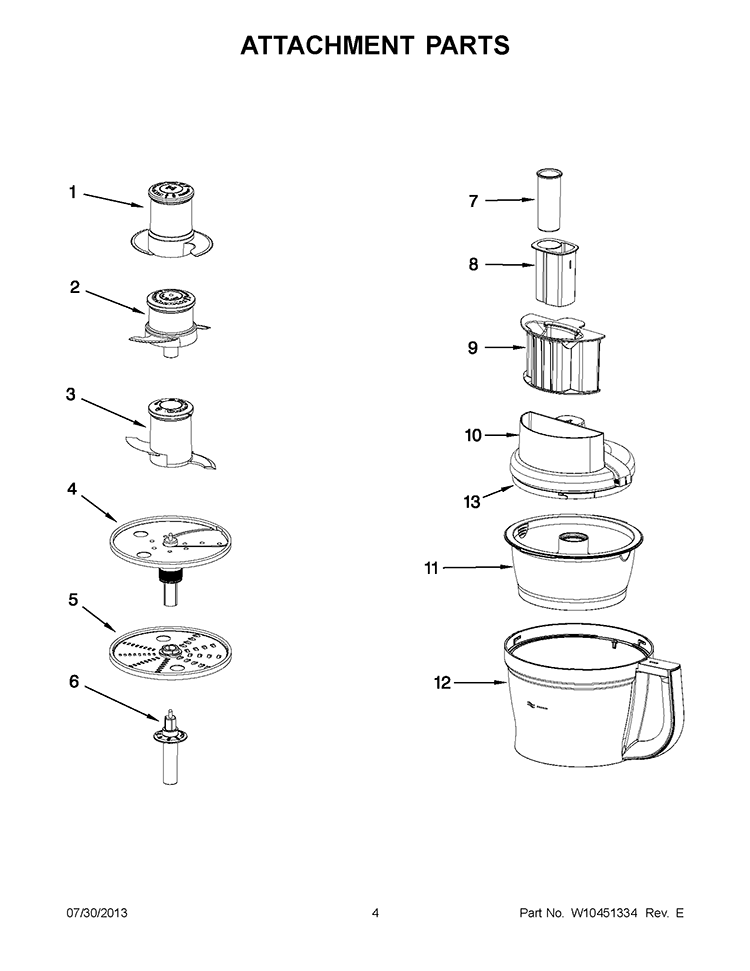 ATTACHMENT PARTS

1

2

3

4

5

6

7

8

9

10

13

11

12

07/30/2013

4

Part No. W10451334 Rev. E