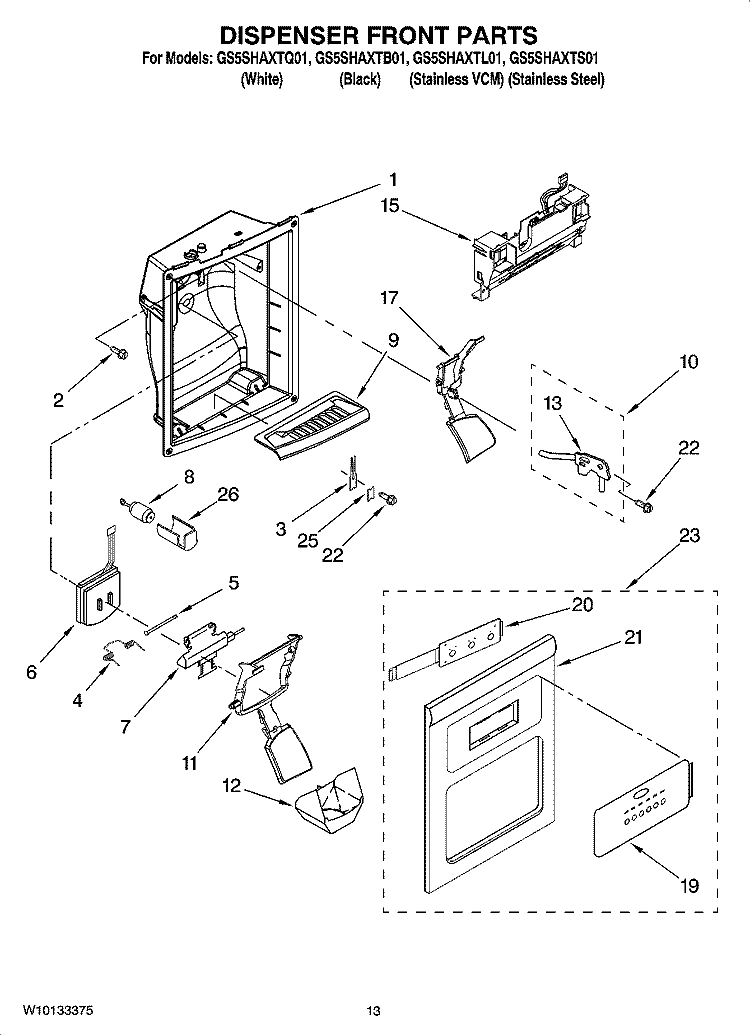 DISPENSER FRONT PARTS

For Models: GS5SHAXTQ01, GS5SHAXTB01, GS5SHAXTL01, GS5SHAXTS01
(White) (Black) (Stainless VCM) (Stainless Steel)

1
15
17
9
10
13
22
2
8
26
3
25
22
23
5
20
21
6
4
7
11
12
19

W10133375 13