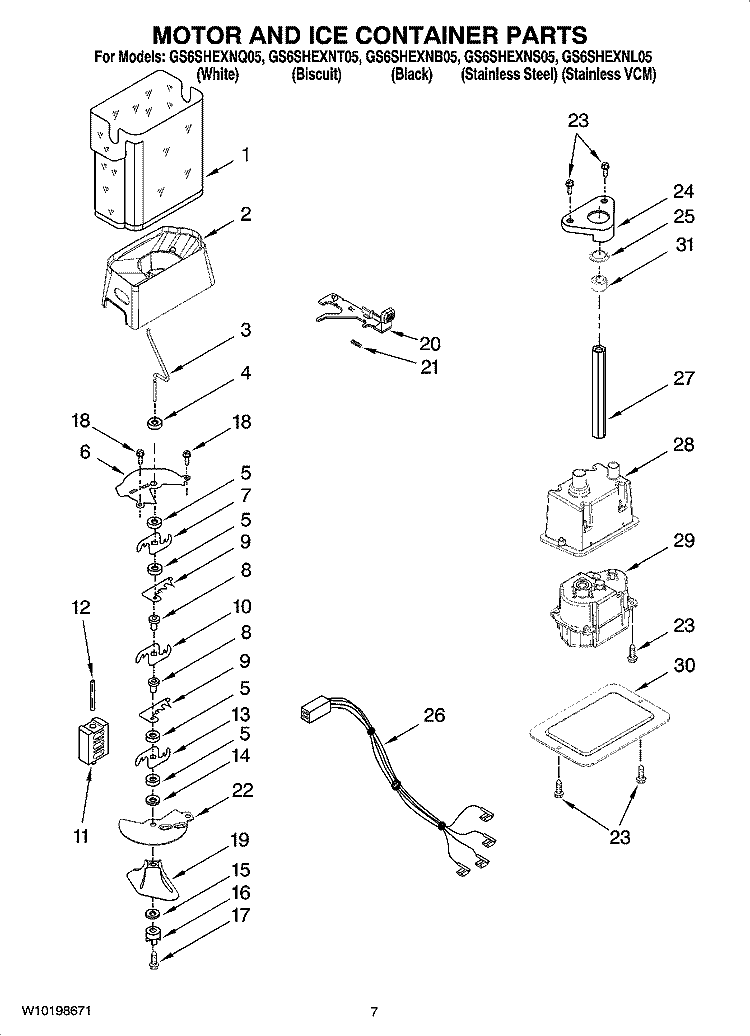 MOTOR AND ICE CONTAINER PARTS

For Models: GS6SHEXNQ05, GS6SHEXNT05, GS6SHEXNB05, GS6SHEXNS05, GS6SHEXNL05
(White) (Biscuit) (Black) (Stainless Steel) (Stainless VCM)

1
2
3
4
18
18
6
5
7
5
9
8
10
8
9
5
13
5
14
22
19
15
16
17
12
11
20
21
26
23
24
25
31
27
28
29
23
30
23

W10198671

7