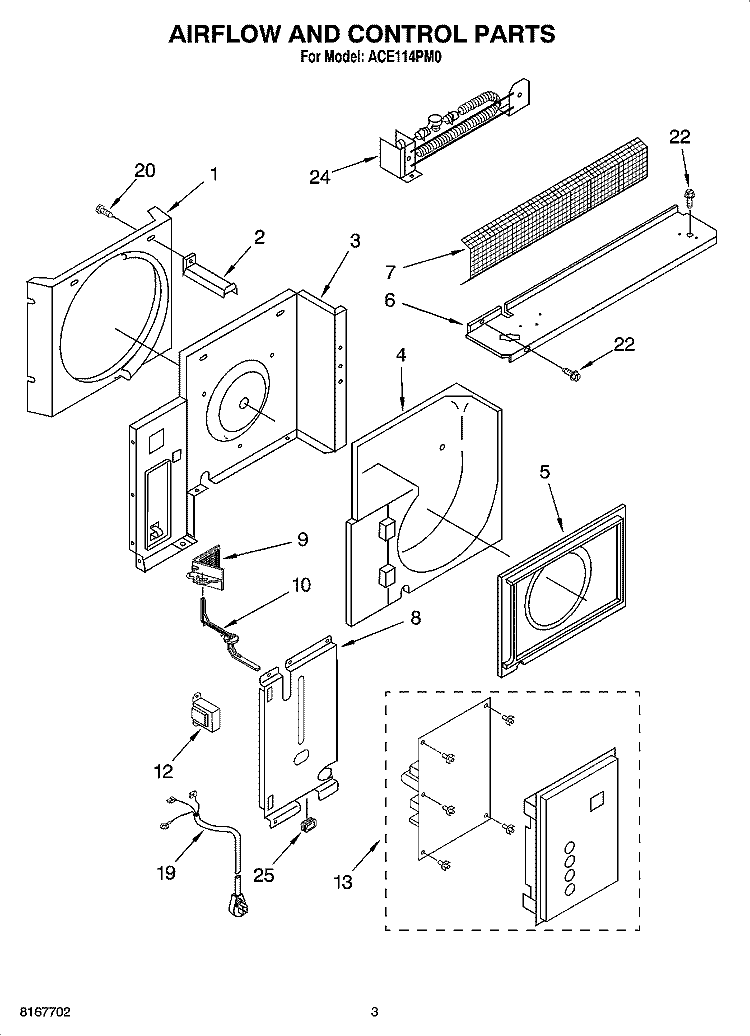 AIRFLOW AND CONTROL PARTS
For Model: ACE114PM0

20
1
2
3
24
22
7
6
22
4
5
9
10
8
12
19
25
13

8167702
3