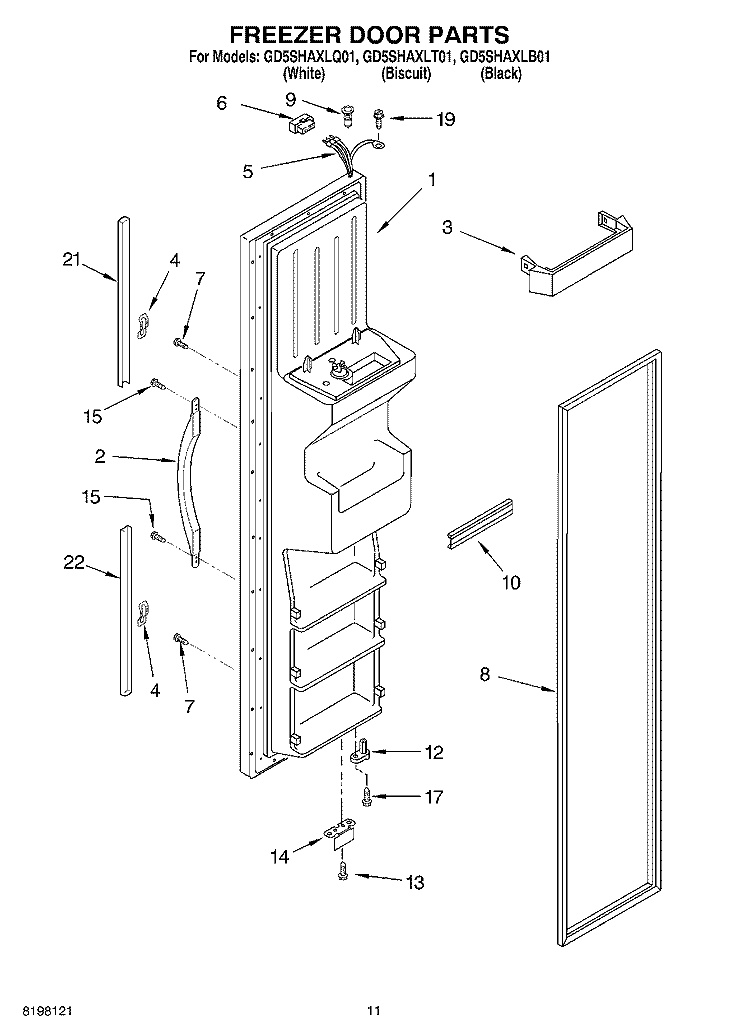 FREEZER DOOR PARTS
For Models: GD5SHAXLQ01, GD5SHAXLT01, GD5SHAXLB01
(White) (Biscuit) (Black)

6
9
19
5
1
3
21
4
7
15
2
15
22
4
7
10
8
12
17
14
13

8198121
11