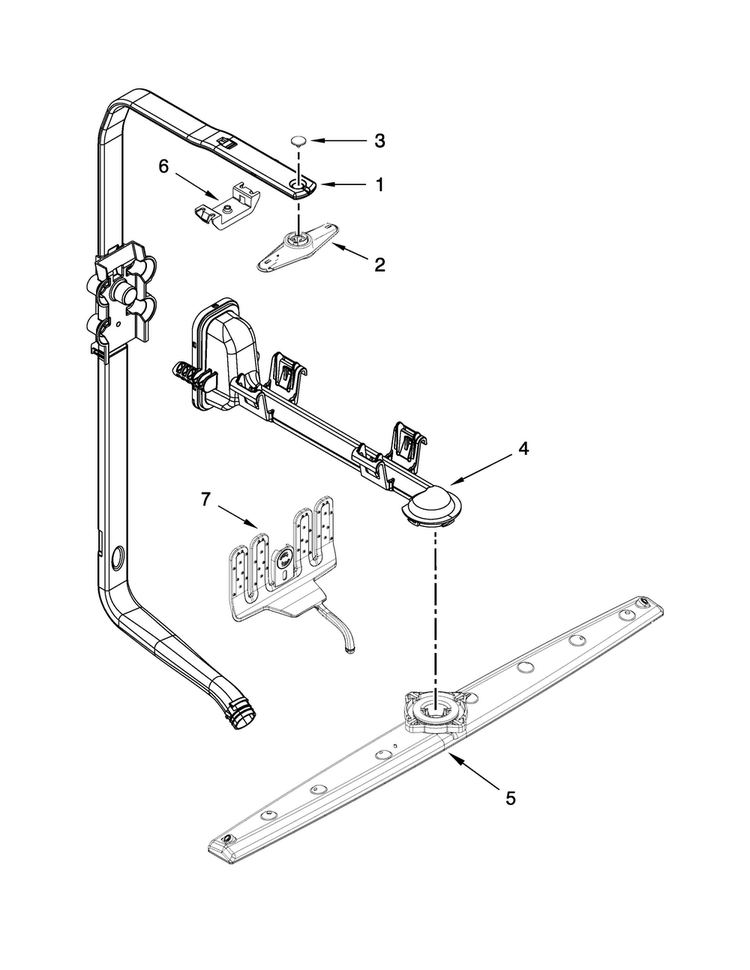 3
6
1
2
4
7
5