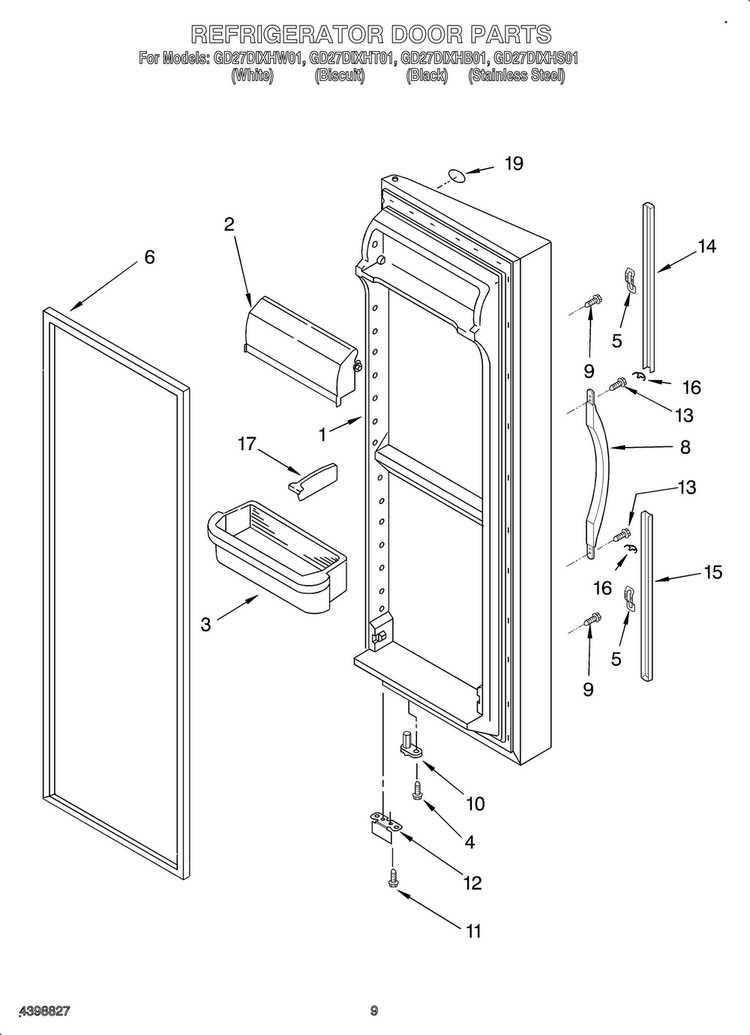 REFRIGERATOR DOOR PARTS
For Models: GD27DIXHW01, GD27DIXHT01, GD27DIXHB01, GD27DIXHS01
(White) (Biscuit) (Black) (Stainless Steel)

19
2
6
14
5
9
16
13
1
8
17
13
16
15
3
5
9
10
4
12
11

4398827

9