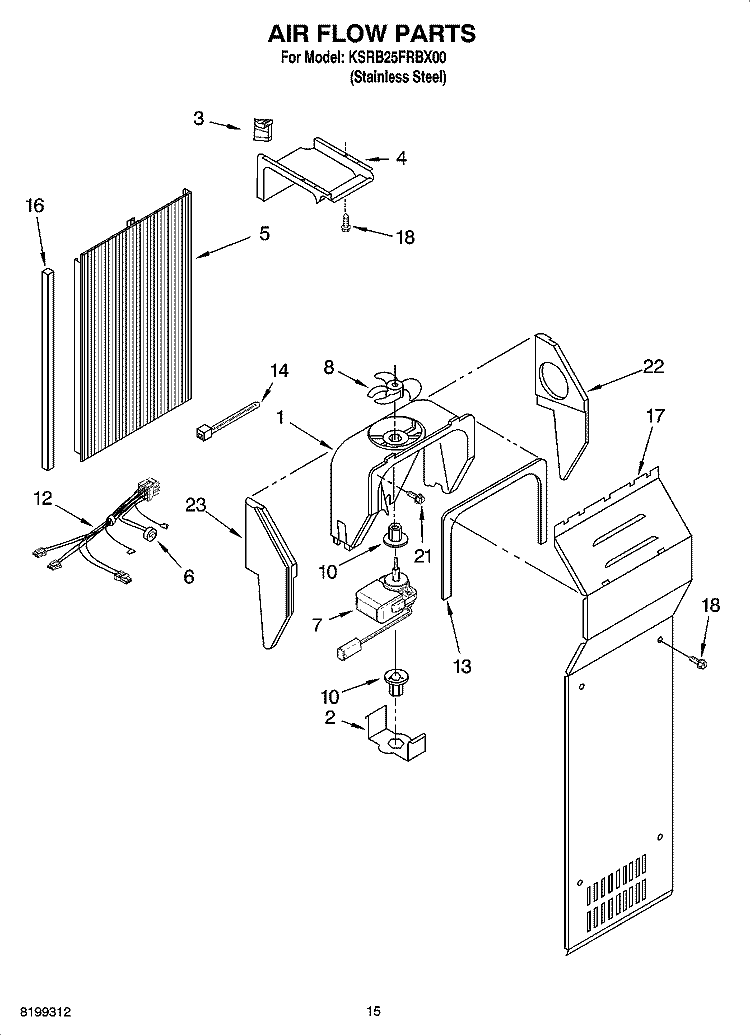 AIR FLOW PARTS
For Model: KSRB25FRBX00
(Stainless Steel)

3
4
18
16
5
14
8
22
1
17
12
23
6
10
21
7
13
18
10
2

8199312
15