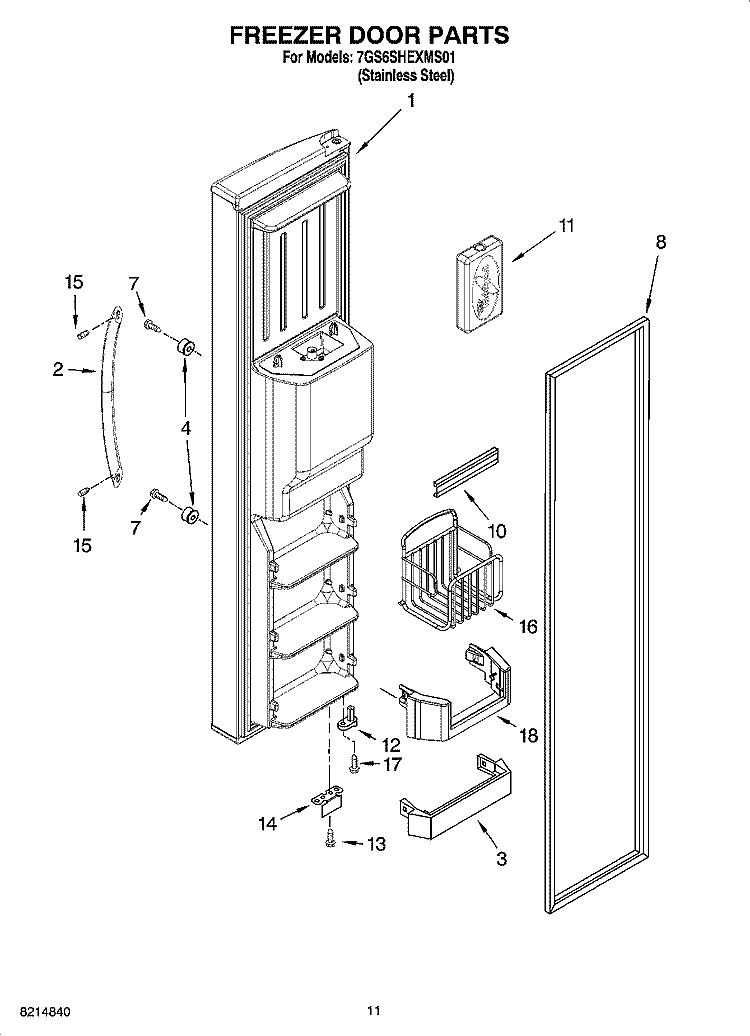 FREEZER DOOR PARTS
For Models: 7GS6SHEXMS01
(Stainless Steel)

1
11
8
15
7
2
4
7
15
10
16
18
12
17
14
13
3

8214840
11