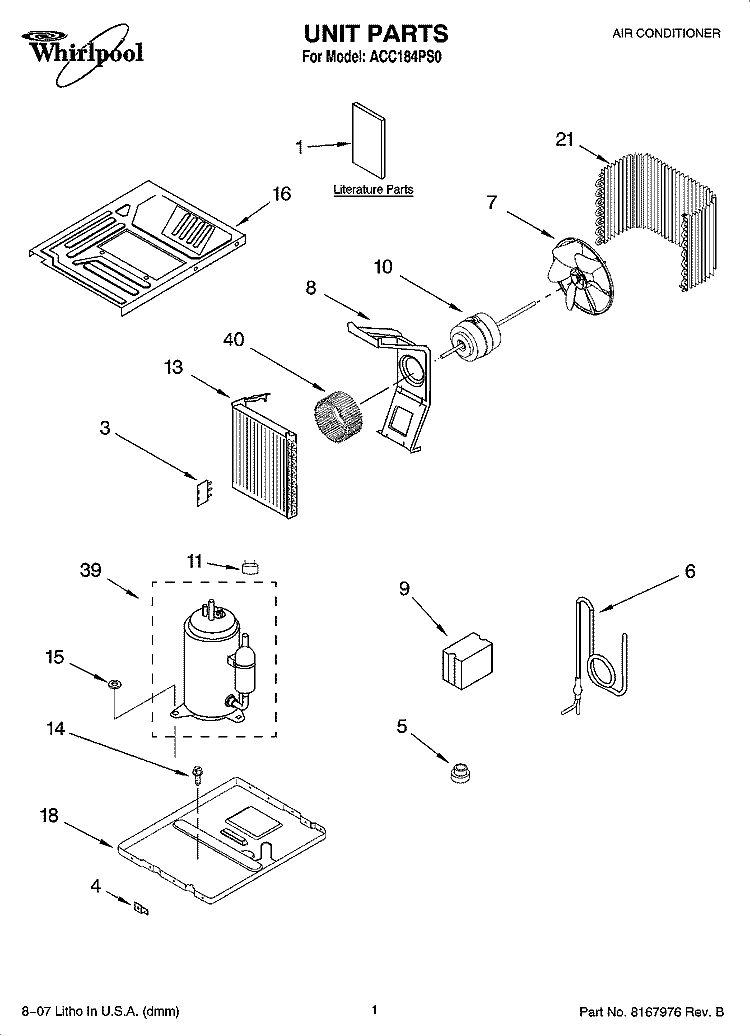 Whirlpool

UNIT PARTS
For Model: ACC184PS0

AIR CONDITIONER

1
Literature Parts
21
16
7
10
8
40
13
3
11
39
9
6
15
14
5
18
4

8–07 Litho In U.S.A. (dmm)

1

Part No. 8167976 Rev. B