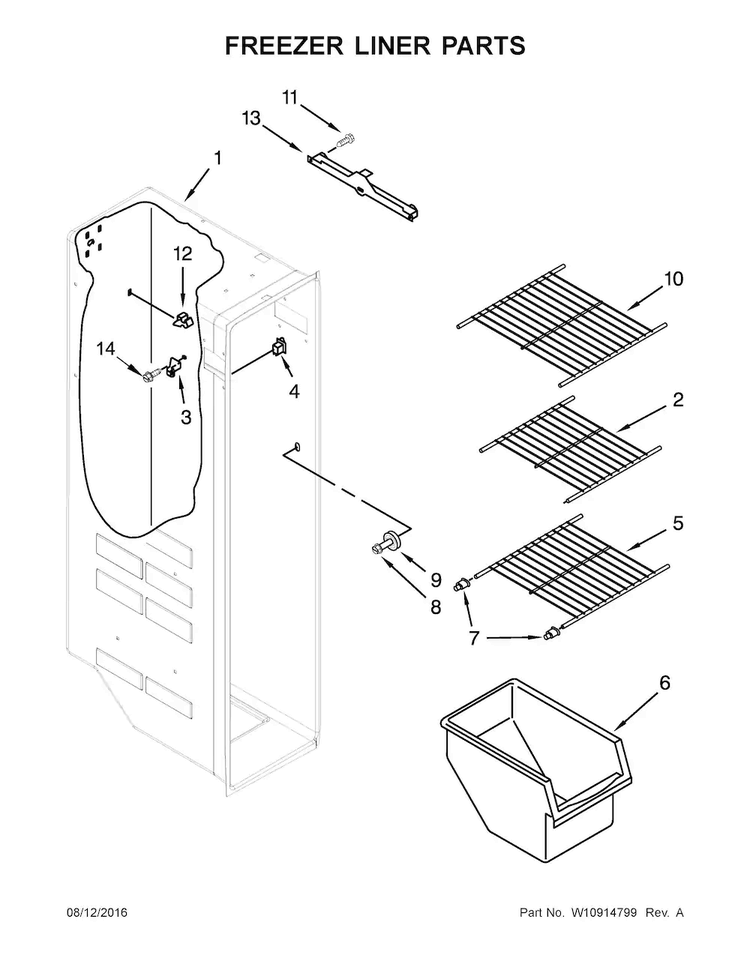 FREEZER LINER PARTS

11
13
1
12
14
3
4
10
2
5
9
8
7
6

08/12/2016

Part No. W10914799 Rev. A