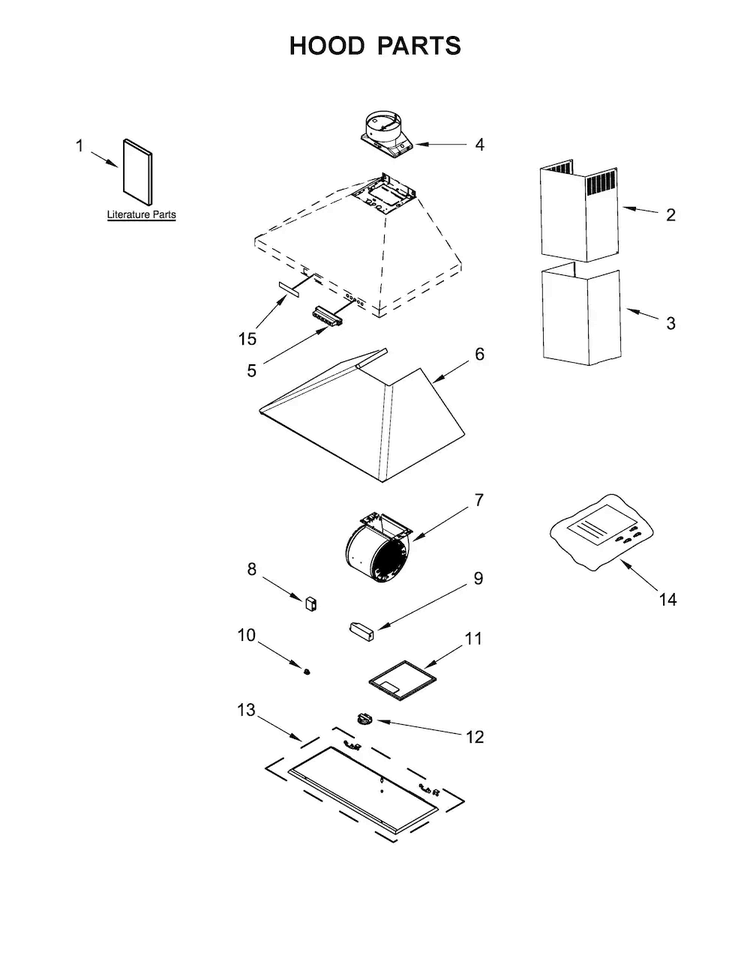 HOOD PARTS

1

Literature Parts

4

2

3

15

5

6

7

14

8

9

10

11

13

12