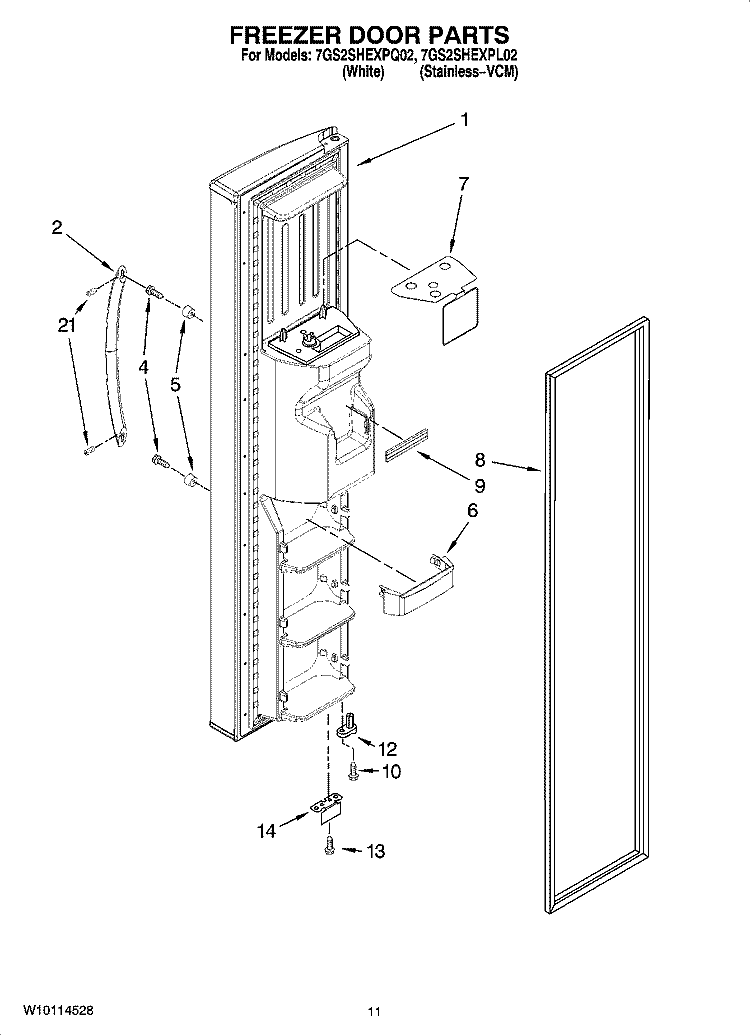 FREEZER DOOR PARTS
For Models: 7GS2SHEXPQ02, 7GS2SHEXPL02
(White) (Stainless–VCM)

1
7
2
21
4
5
8
9
6
12
10
14
13

W10114528
11