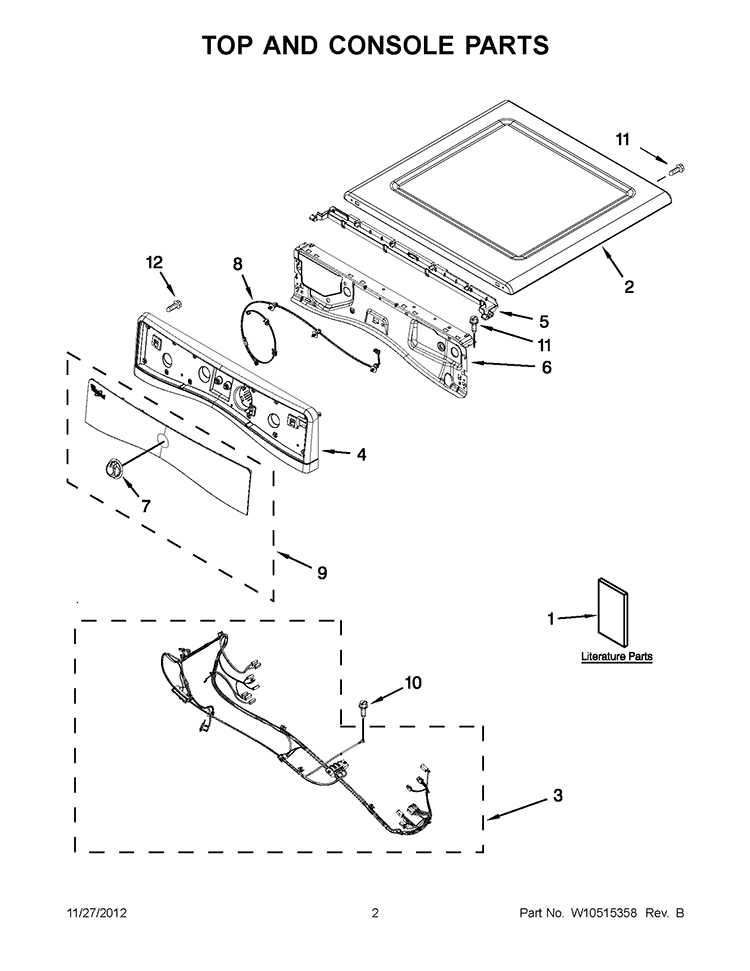 TOP AND CONSOLE PARTS

11

12

8

2

5

11

6

4

7

9

1

Literature Parts

10

3

11/27/2012

2

Part No. W10515358 Rev. B