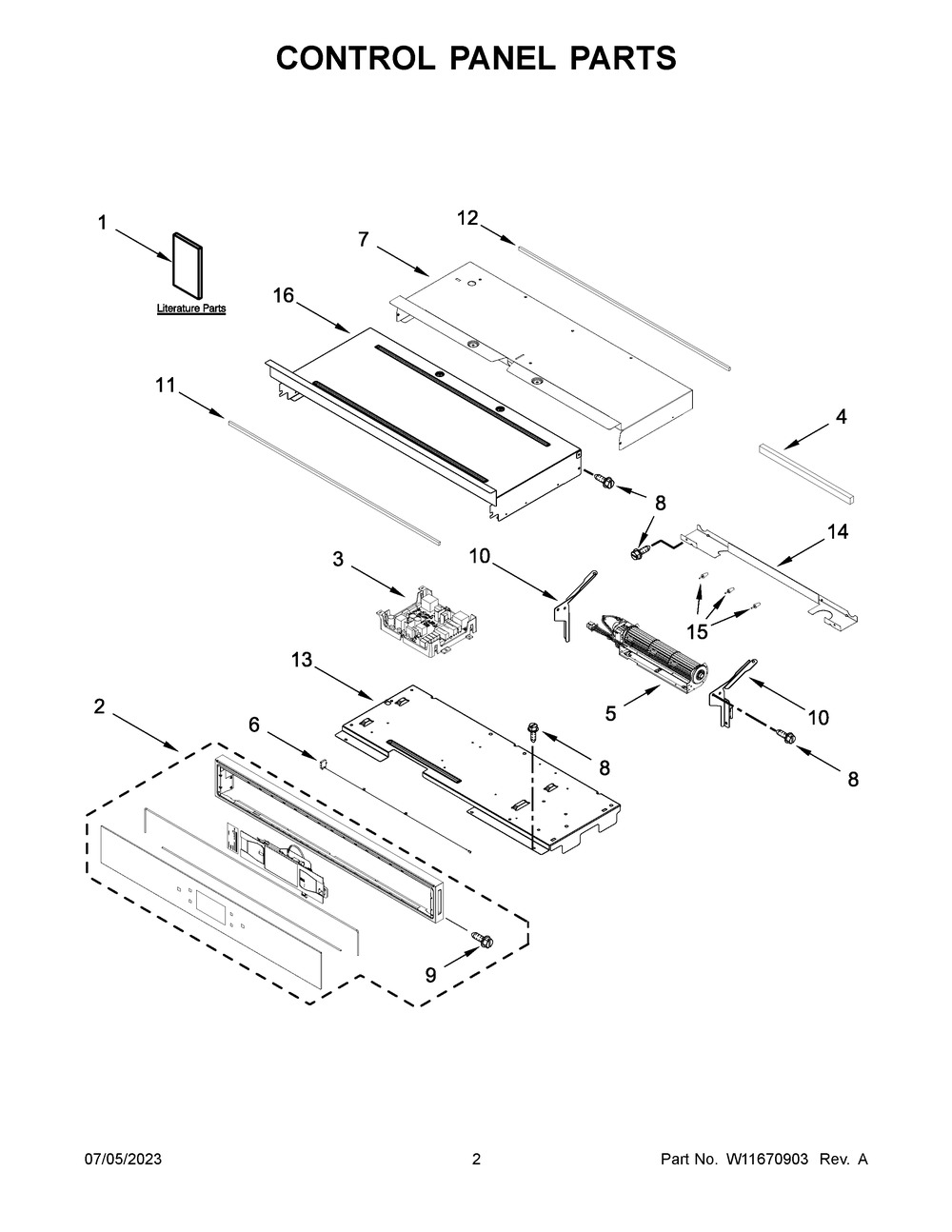 CONTROL PANEL PARTS

1
Literature Parts
12
7
16
11
4
8
8
14
3
10
15
13
5
10
2
6
8
8
9

07/05/2023
2
Part No. W11670903 Rev. A