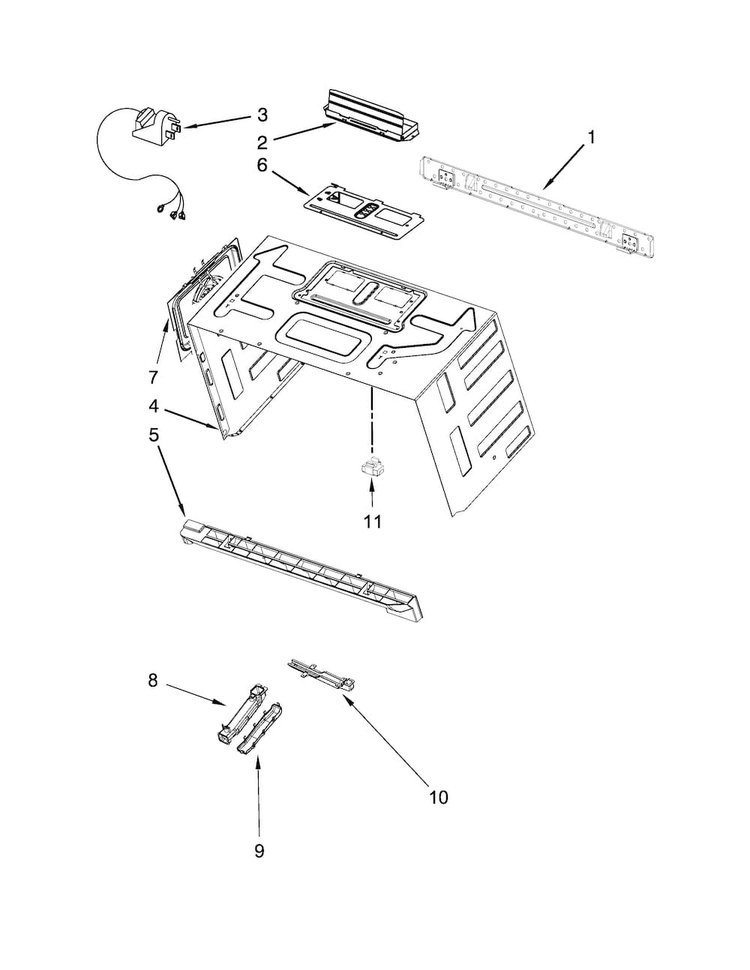 3
2
1
6
7
4
5
11
8
10
9