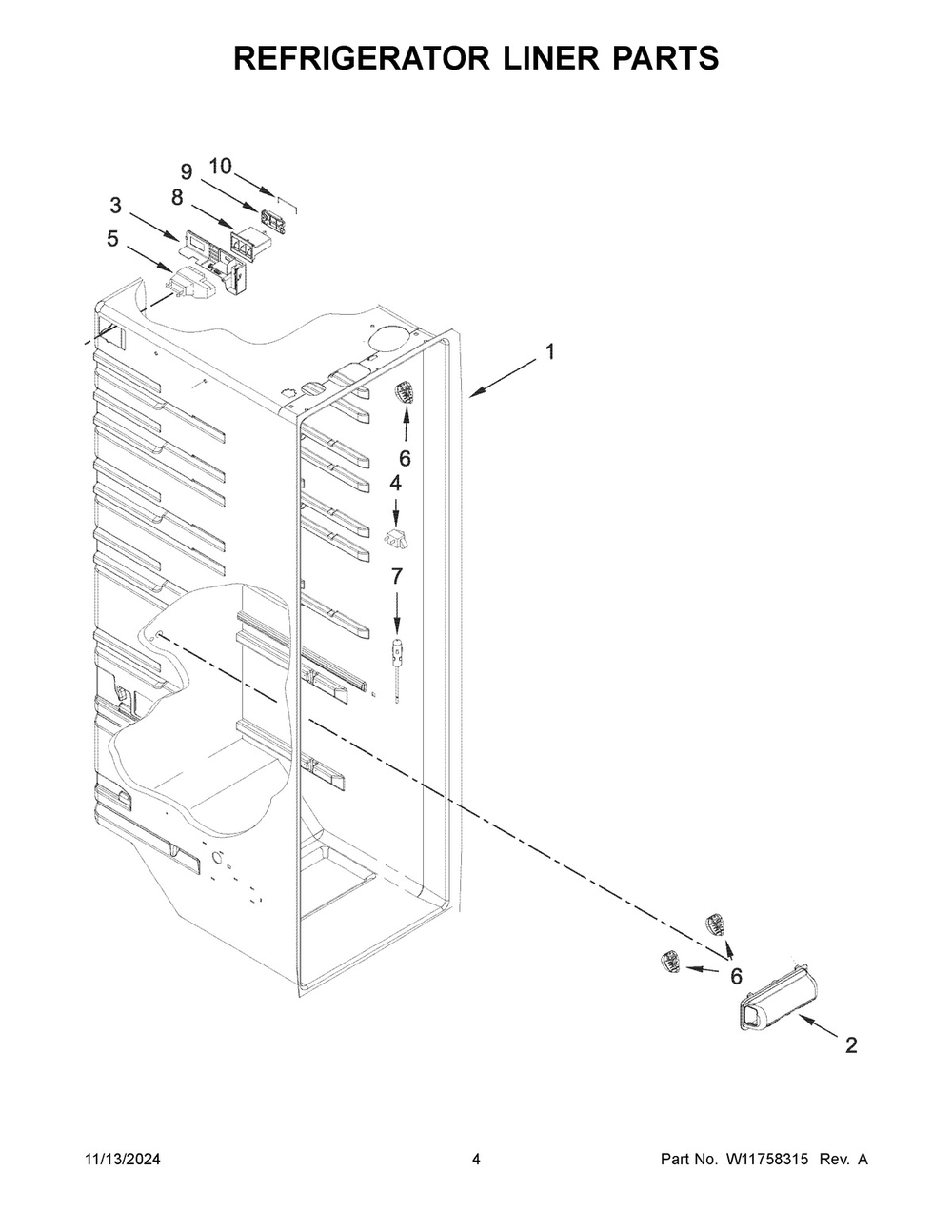 REFRIGERATOR LINER PARTS

10
9
8
3
5
1
6
4
7
6
2

11/13/2024 4 Part No. W11758315 Rev. A