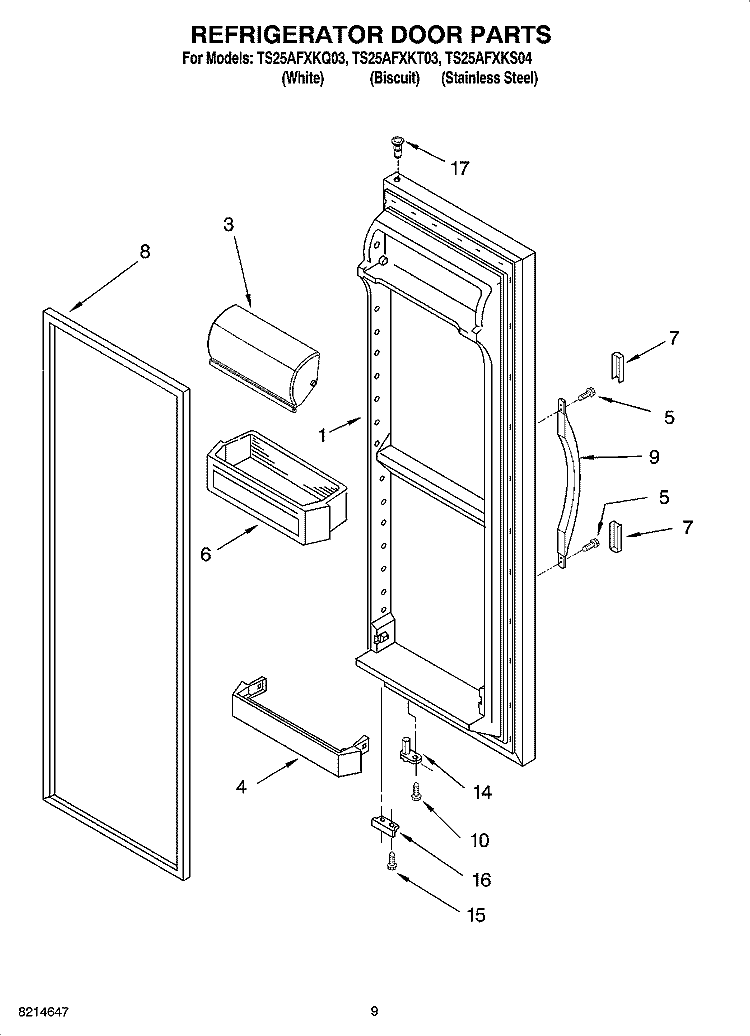 REFRIGERATOR DOOR PARTS
For Models: TS25AFXKQ03, TS25AFXKT03, TS25AFXKS04
(White) (Biscuit) (Stainless Steel)

17
3
8
7
5
1
9
5
7
6
4
14
10
16
15

8214647
9