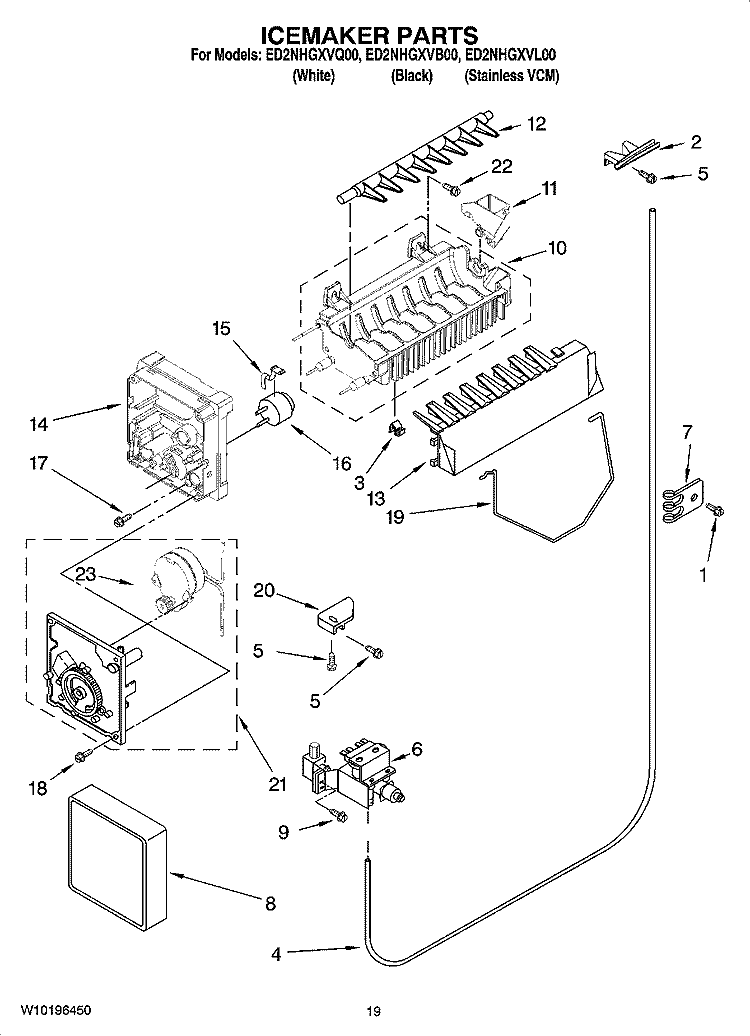 ICEMAKER PARTS
For Models: ED2NHGXVQ00, ED2NHGXVB00, ED2NHGXVL00
(White) (Black) (Stainless VCM)

12
2
22
5
11
10
15
14
16
17
3
13
19
7
1
23
20
5
5
6
18
21
9
8
4

W10196450
19