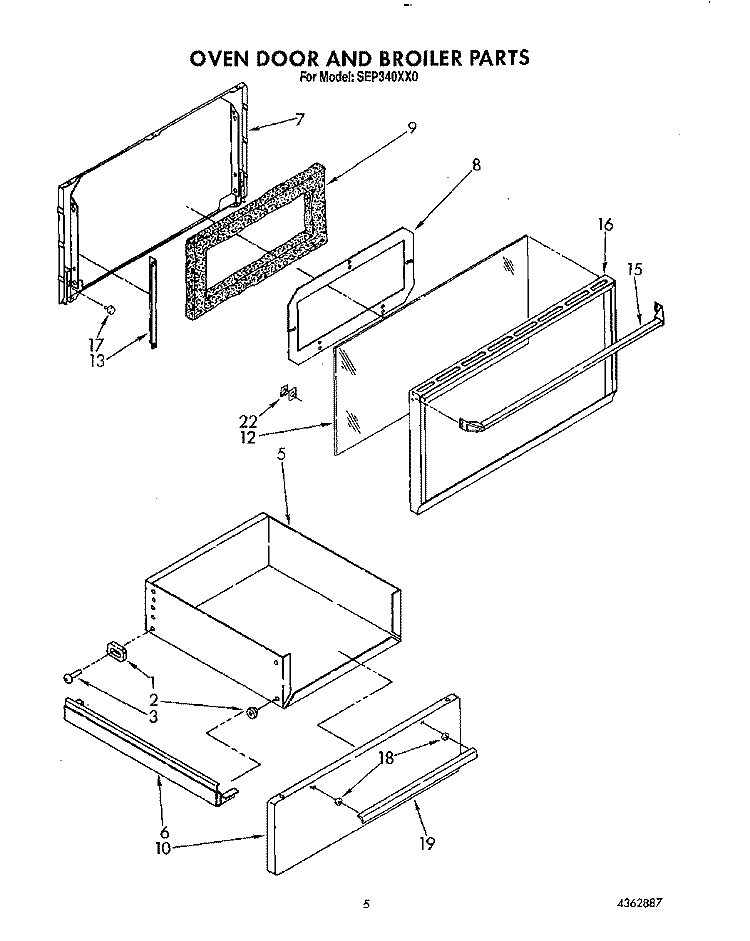 OVEN DOOR AND BROILER PARTS
For Model: SEP340XX0

7
9
8
16
15
17
13
22
12
5
1
2
3
18
6
10
19

5
4362887