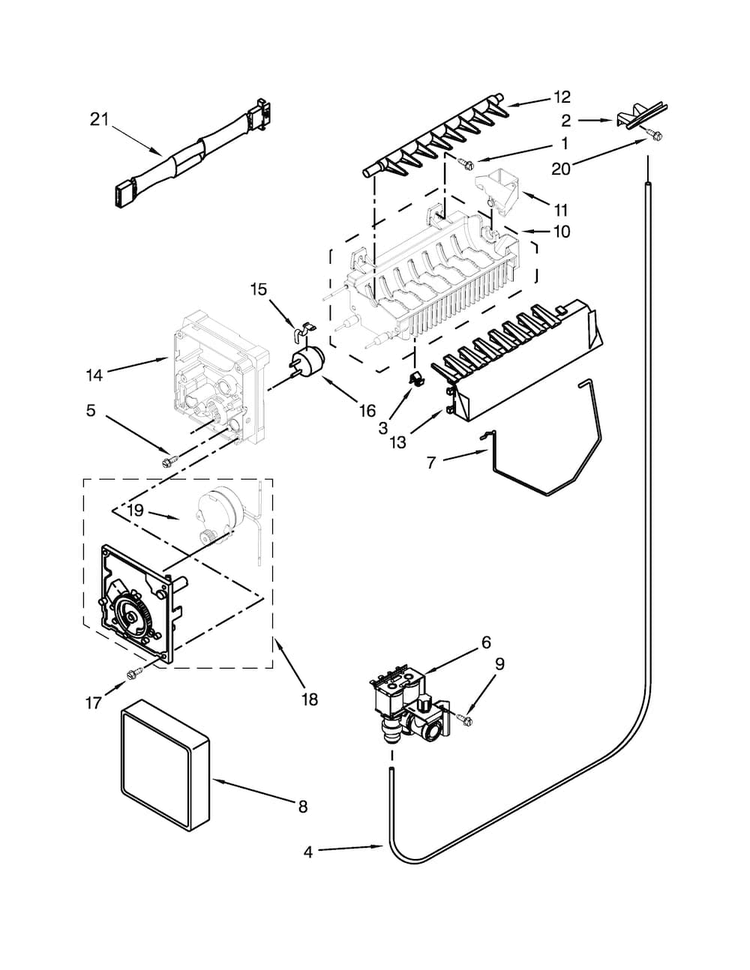 21
12
2
1
20
11
10
15
14
16
5
3
13
7
19
6
9
17
18
8
4