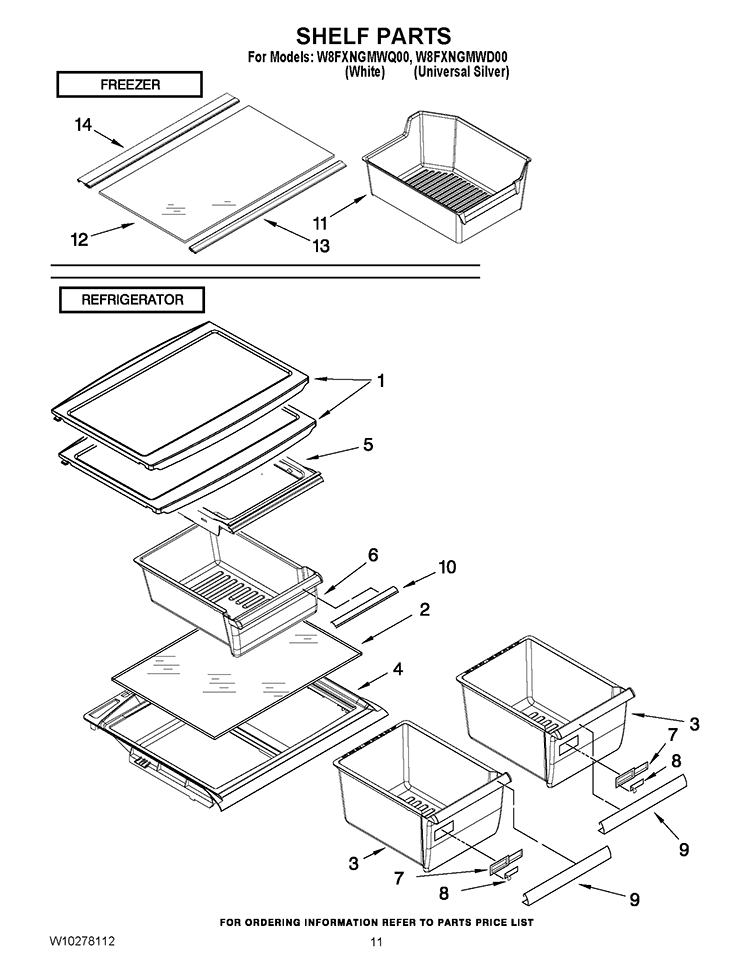 SHELF PARTS
For Models: W8FXNGMWQ00, W8FXNGMWD00
(White) (Universal Silver)

FREEZER

14
12
13
11

REFRIGERATOR

1
5
6
10
2
4
3
7
8
9
3
7
8
9

FOR ORDERING INFORMATION REFER TO PARTS PRICE LIST

W10278112
11