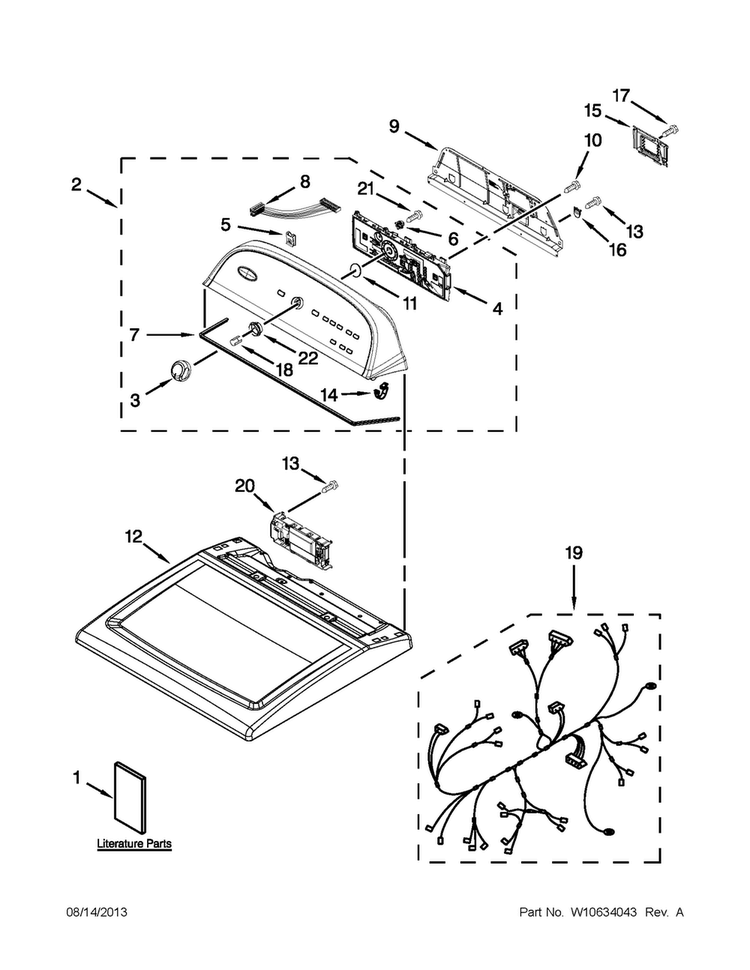 17
15
9
10
2
8
21
5
6
13
16
11
4
7
22
18
3
14
13
20
12
19
1
Literature Parts
08/14/2013
Part No. W10634043 Rev. A