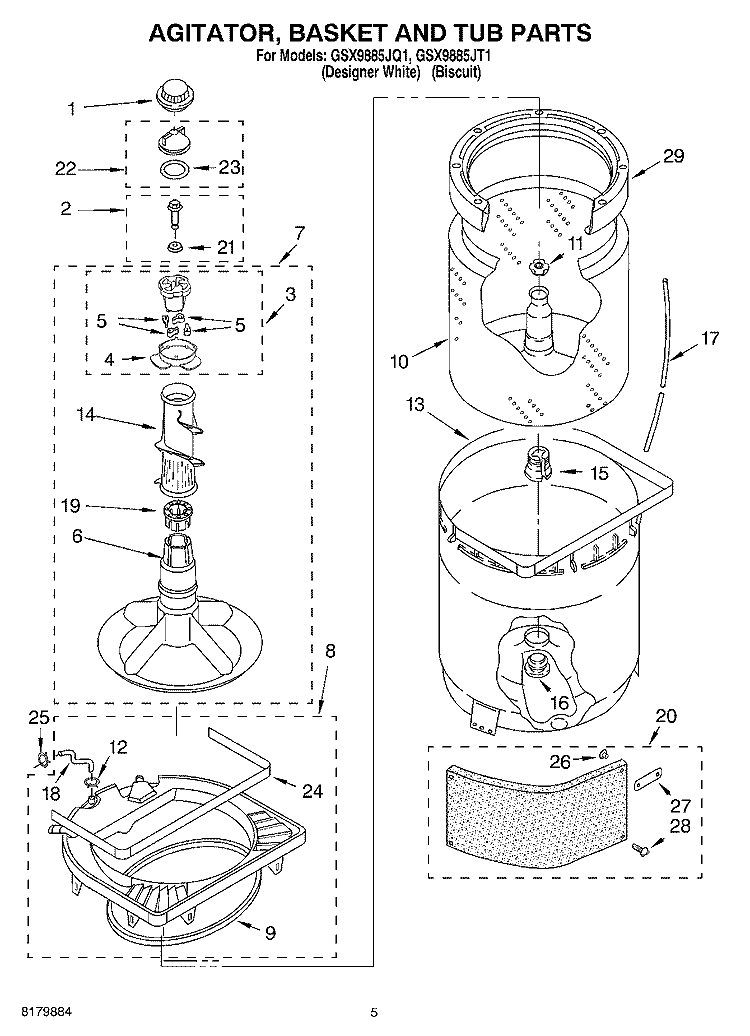 AGITATOR, BASKET AND TUB PARTS
For Models: GSX9885JQ1, GSX9885JT1
(Designer White) (Biscuit)

1
22
23
2
21
7
3
5
5
4
14
19
6
8
25
12
18
24
9
29
11
10
17
13
15
16
20
26
27
28

8179884
5