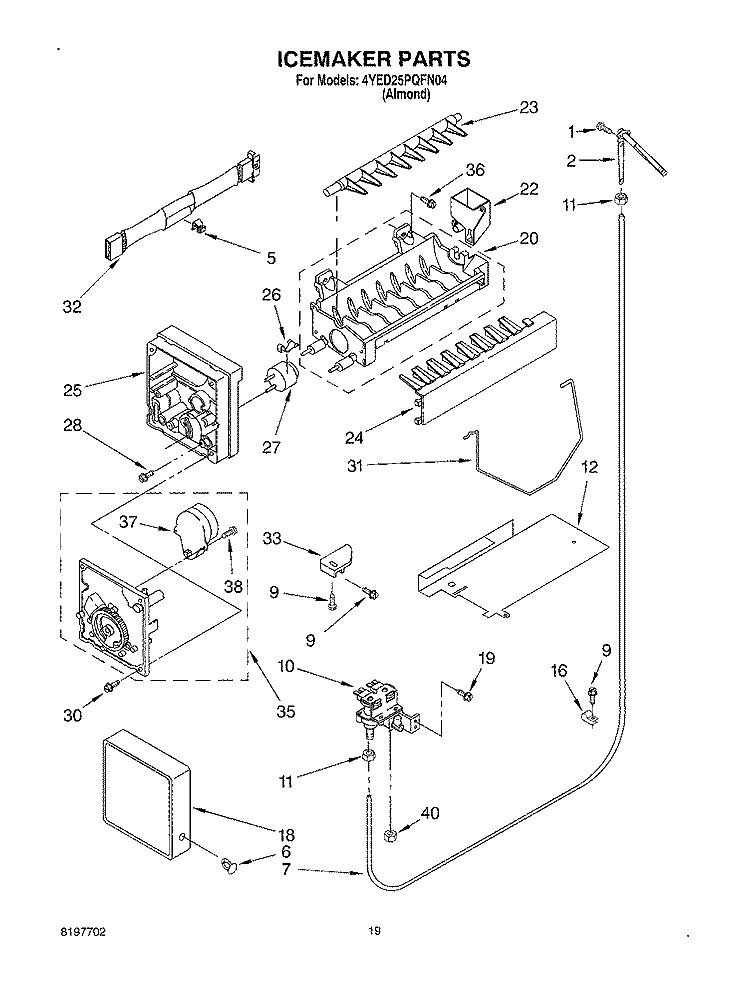 ICEMAKER PARTS
For Models: 4YED25PQFN04
(Almond)

23
1
2
36
22
11
5
20
32
26
25
27
24
28
31
12
37
33
38
9
9
10
19
9
16
30
35
11
40
18
6
7

8197702
19