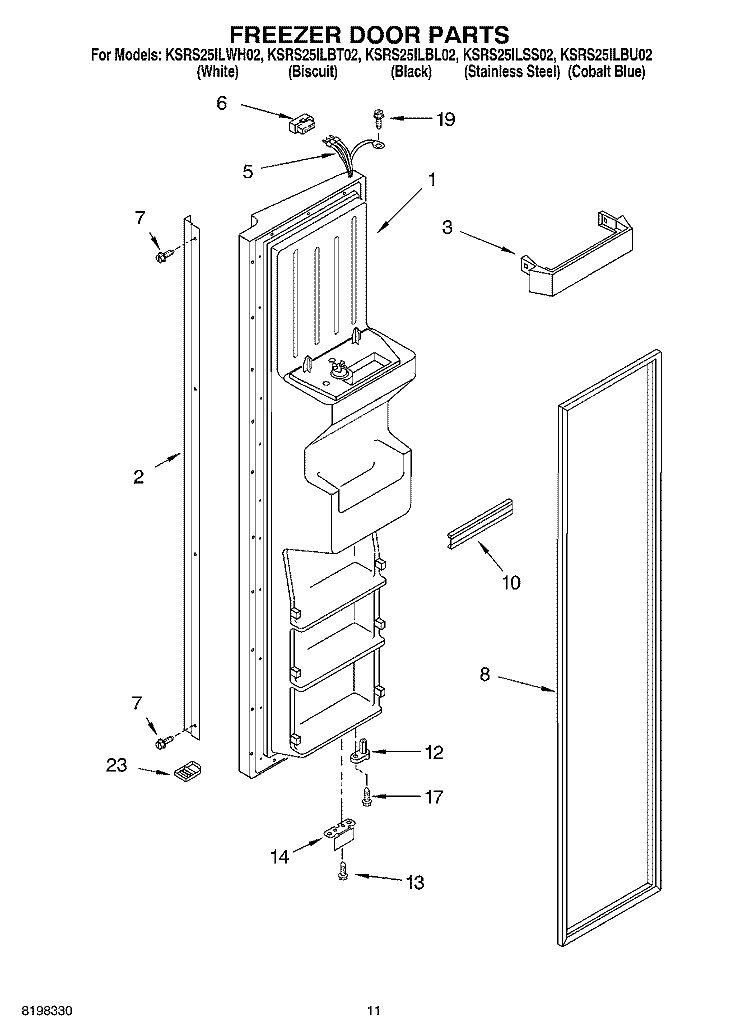 FREEZER DOOR PARTS
For Models: KSRS25ILWH02, KSRS25ILBT02, KSRS25ILBL02, KSRS25ILSS02, KSRS25ILBU02
(White) (Biscuit) (Black) (Stainless Steel) (Cobalt Blue)

6
19
5
1
7
3
2
10
8
7
12
23
17
14
13

8198330
11