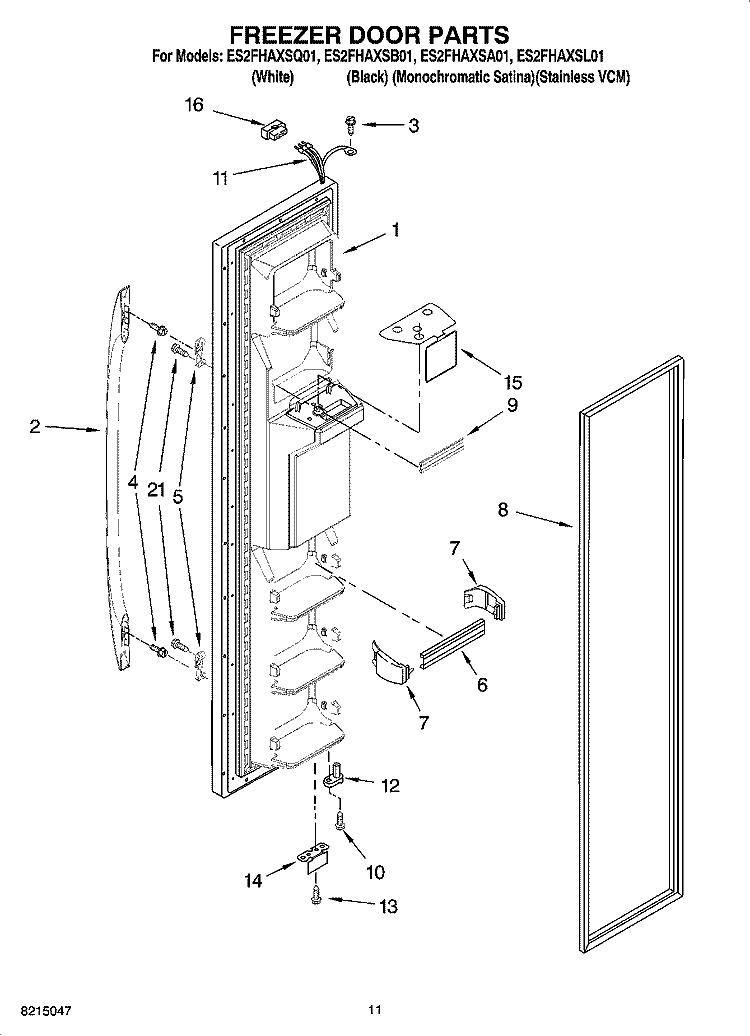 FREEZER DOOR PARTS

For Models: ES2FHAXSQ01, ES2FHAXSB01, ES2FHAXSA01, ES2FHAXSL01
(White) (Black) (Monochromatic Satina)(Stainless VCM)

16
3
11
1
15
9
2
4
21
5
8
7
6
7
12
10
14
13

8215047
11