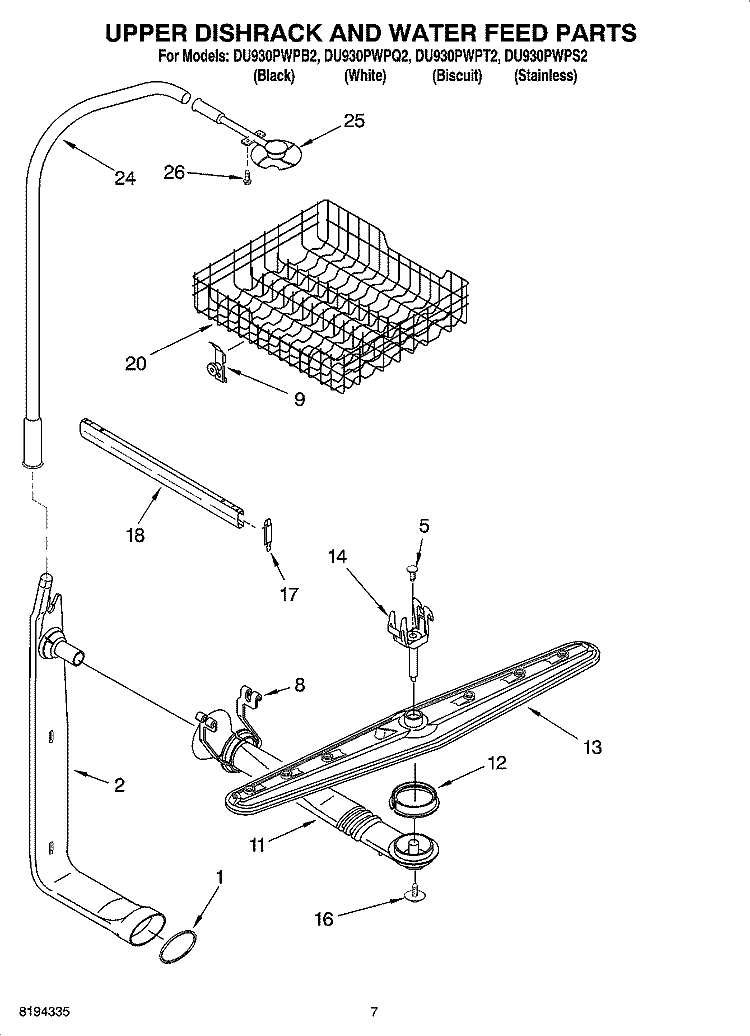 UPPER DISHRACK AND WATER FEED PARTS
For Models: DU930PWPB2, DU930PWPQ2, DU930PWPT2, DU930PWPS2
(Black) (White) (Biscuit) (Stainless)

25
24
26
20
9
18
17
5
14
8
13
2
12
11
1
16

8194335
7