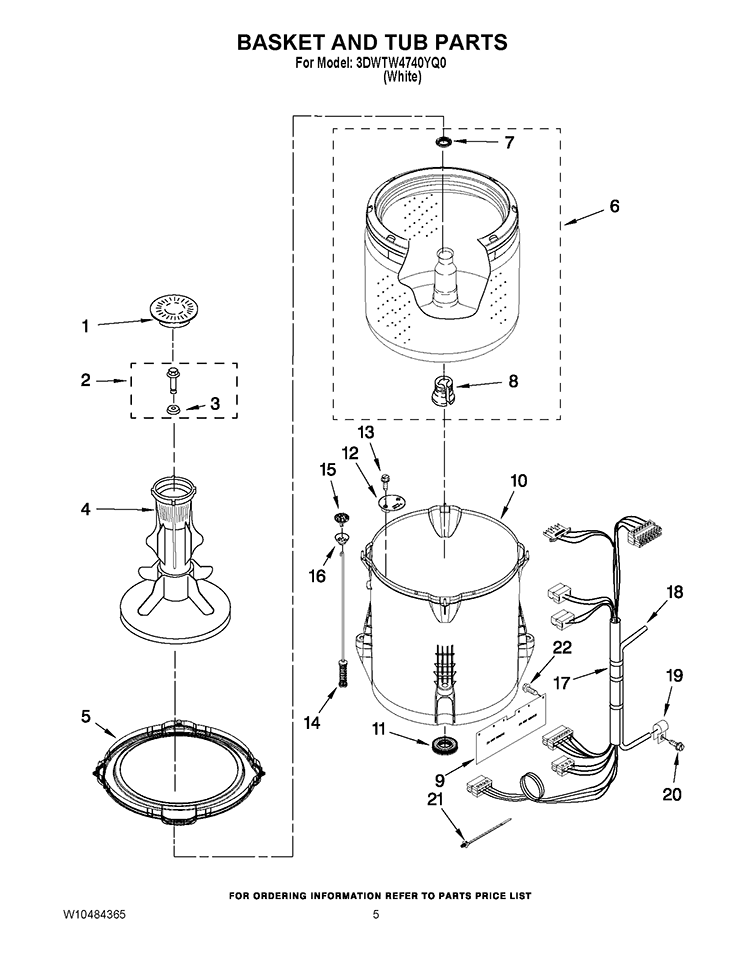 BASKET AND TUB PARTS
For Model: 3DWTW4740YQ0
(White)

7

6

1

2

3

8

13

12

15

10

4

16

18

22

17

19

14

5

11

9

20

21

FOR ORDERING INFORMATION REFER TO PARTS PRICE LIST

W10484365

5