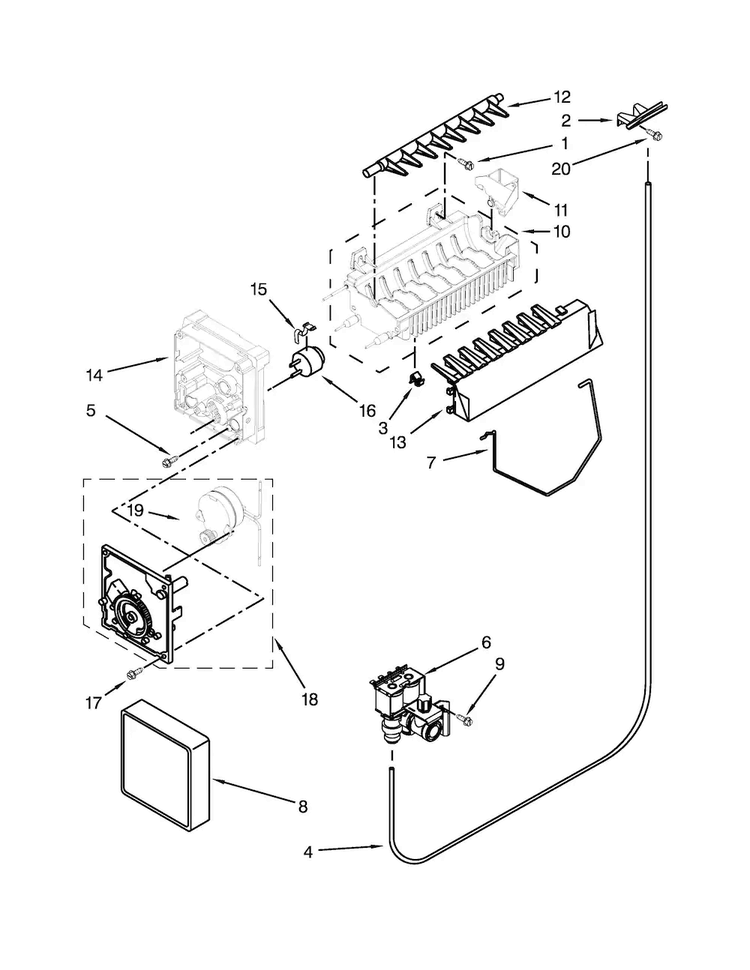 12
2
1
20
11
10
15
14
16
5
3
13
7
19
6
9
17
18
8
4