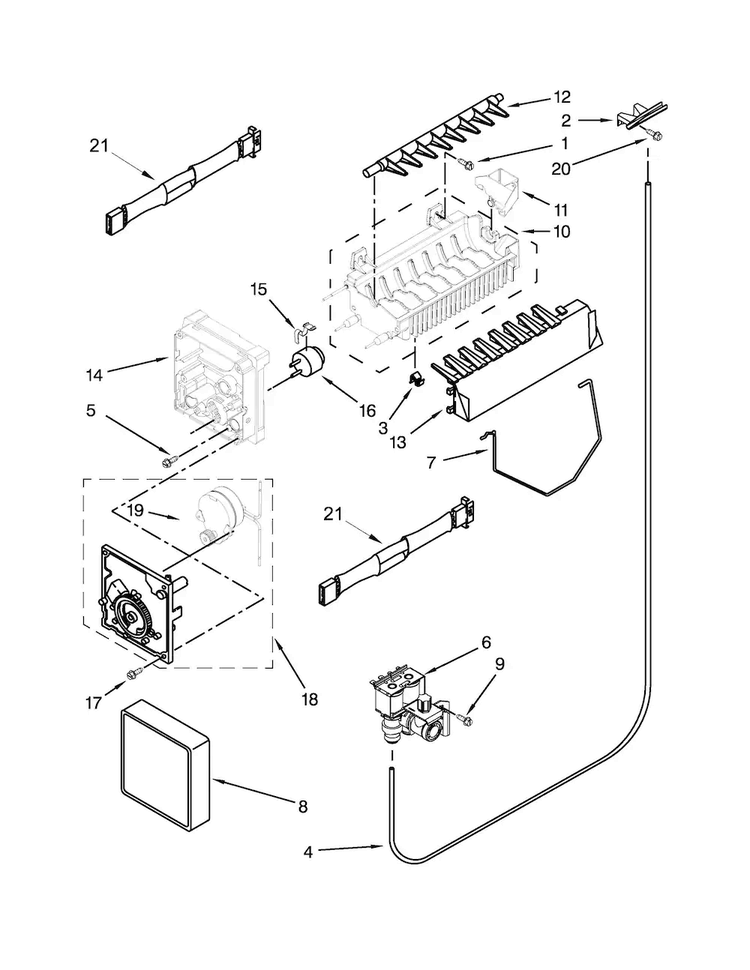 12
2
21
1
20
11
10
15
14
16
5
3
13
7
19
21
6
9
17
18
8
4