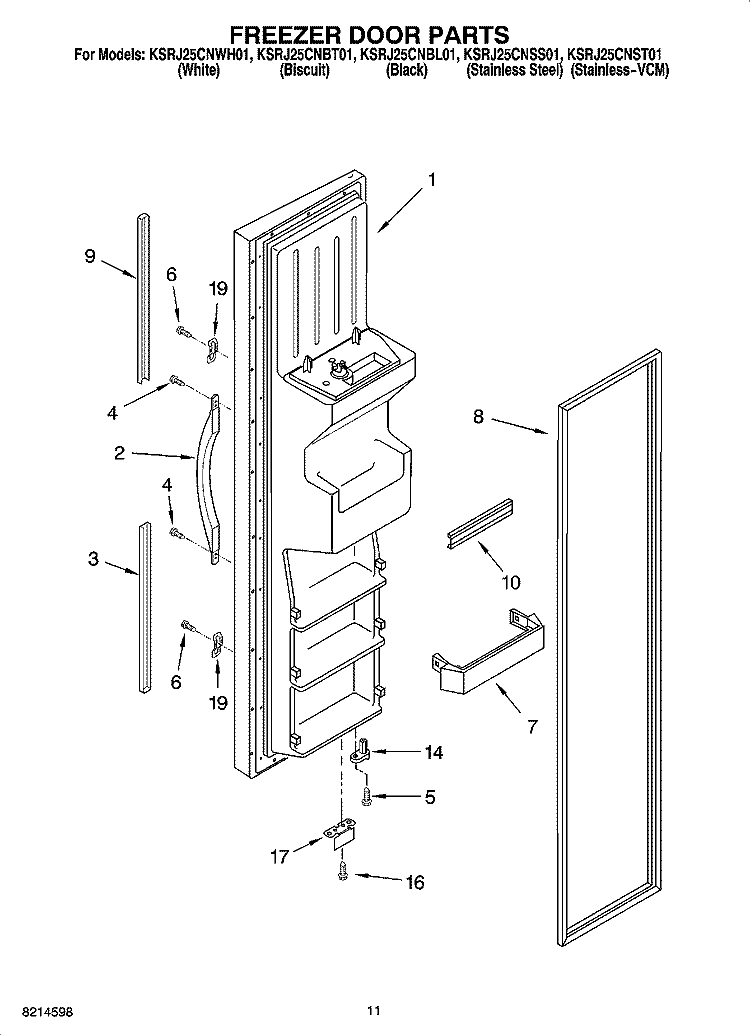 FREEZER DOOR PARTS

For Models: KSRJ25CNWH01, KSRJ25CNBT01, KSRJ25CNBL01, KSRJ25CNSS01, KSRJ25CNST01
(White) (Biscuit) (Black) (Stainless Steel) (Stainless-VCM)

1
9
6
19
4
2
4
3
6
19
8
10
7
14
5
17
16

8214598

11